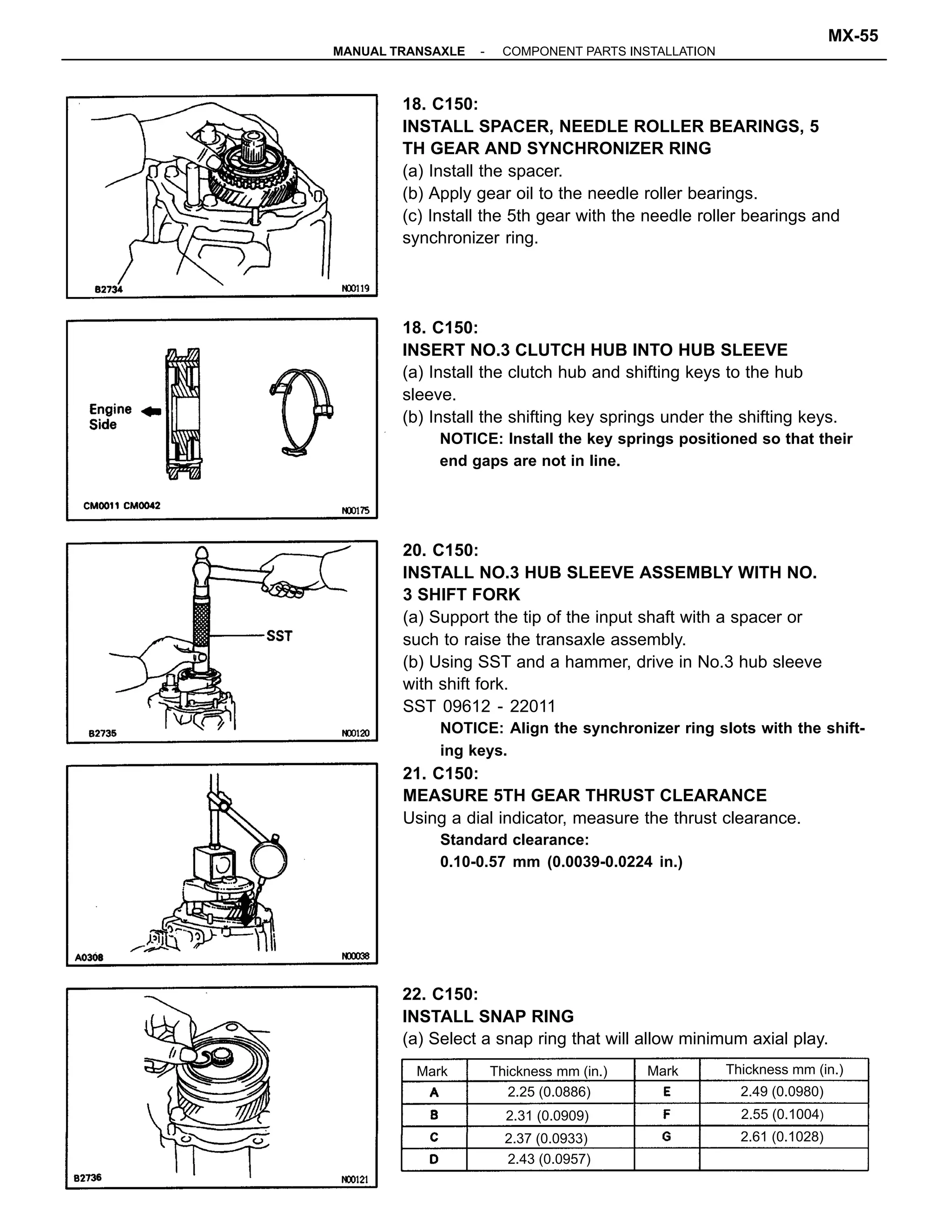 MX-55

MANUAL TRANSAXLE - COMPONENT PARTS INSTALLATION

B2734 N00119

18. C150:
INSTALL SPACER, NEEDLE ROLLER BEARINGS, 5 TH GEAR AND SYNCHRONIZER RING
(a) Install the spacer.
(b) Apply gear oil to the needle roller bearings.
(c) Install the 5th gear with the needle roller bearings and synchronizer ring.

Engine Side
CM0011 CM0042 N00175

18. C150:
INSERT NO.3 CLUTCH HUB INTO HUB SLEEVE
(a) Install the clutch hub and shifting keys to the hub sleeve.
(b) Install the shifting key springs under the shifting keys.
NOTICE: Install the key springs positioned so that their end gaps are not in line.

SST
B2735 N00120

20. C150:
INSTALL NO.3 HUB SLEEVE ASSEMBLY WITH NO. 3 SHIFT FORK
(a) Support the tip of the input shaft with a spacer or such to raise the transaxle assembly.
(b) Using SST and a hammer, drive in No.3 hub sleeve with shift fork.
SST 09612 - 22011
NOTICE: Align the synchronizer ring slots with the shifting keys.

A0308 N00038

21. C150:
MEASURE 5TH GEAR THRUST CLEARANCE
Using a dial indicator, measure the thrust clearance.
Standard clearance:
0.10-0.57 mm (0.0039-0.0224 in.)

B2736 N00121

22. C150:
INSTALL SNAP RING
(a) Select a snap ring that will allow minimum axial play.

| Mark | Thickness mm (in.) | Mark | Thickness mm (in.) |
|---|---|---|---|
| A | 2.25 (0.0886) | E | 2.49 (0.0980) |
| B | 2.31 (0.0909) | F | 2.55 (0.1004) |
| C | 2.37 (0.0933) | G | 2.61 (0.1028) |
| D | 2.43 (0.0957) | | |