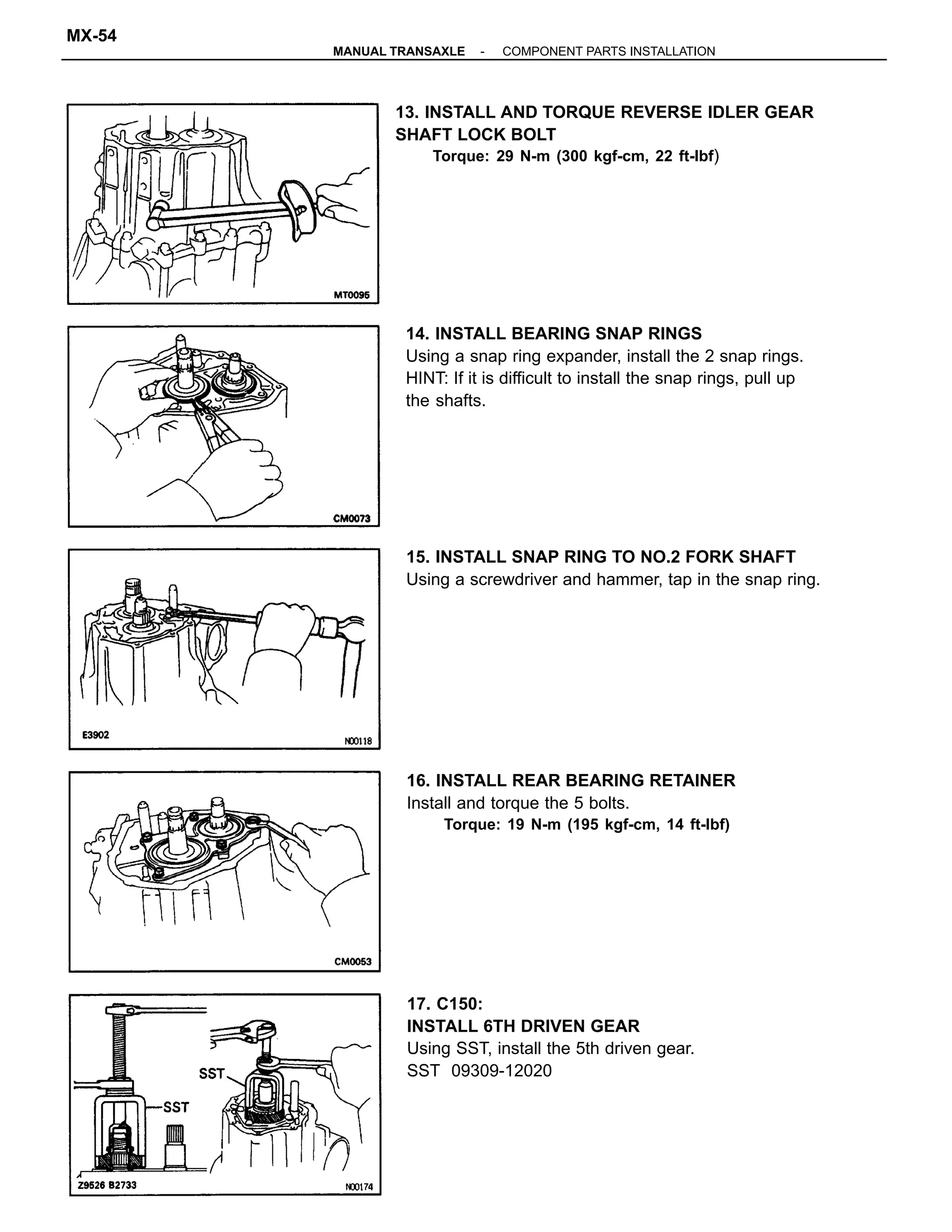 MX-54

MANUAL TRANSAXLE - COMPONENT PARTS INSTALLATION

MT0095

13. INSTALL AND TORQUE REVERSE IDLER GEAR SHAFT LOCK BOLT
Torque: 29 N-m (300 kgf-cm, 22 ft-lbf)

CM0073

14. INSTALL BEARING SNAP RINGS
Using a snap ring expander, install the 2 snap rings.
HINT: If it is difficult to install the snap rings, pull up the shafts.

E3902
N00118

15. INSTALL SNAP RING TO NO.2 FORK SHAFT
Using a screwdriver and hammer, tap in the snap ring.

CM0053

16. INSTALL REAR BEARING RETAINER
Install and torque the 5 bolts.
Torque: 19 N-m (195 kgf-cm, 14 ft-lbf)

SST
SST
Z9526 B2733
N00174

17. C150:
INSTALL 6TH DRIVEN GEAR
Using SST, install the 5th driven gear.
SST 09309-12020