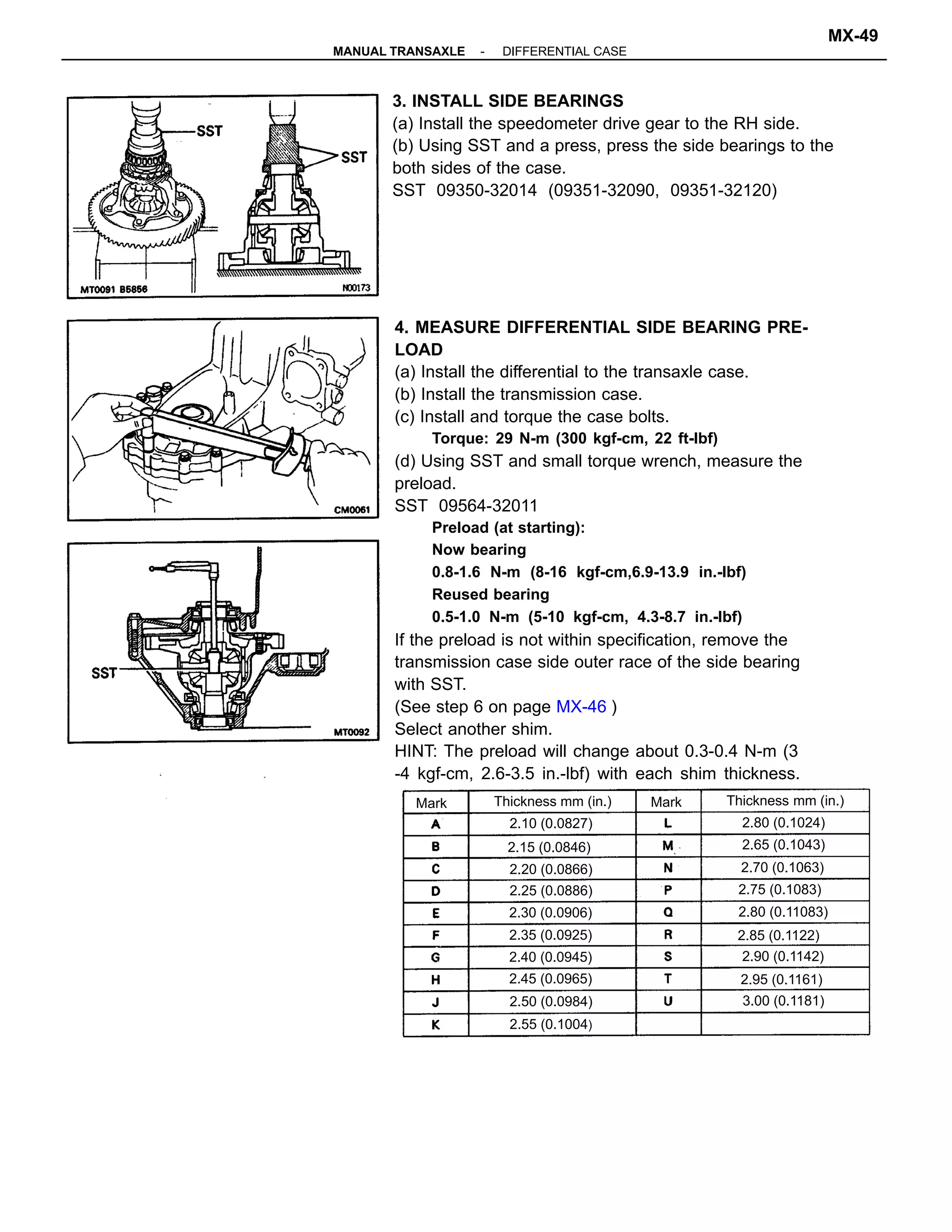 MX-49

MANUAL TRANSAXLE - DIFFERENTIAL CASE

SST
SST
MT0091 B5856
N00173

3. INSTALL SIDE BEARINGS
(a) Install the speedometer drive gear to the RH side.
(b) Using SST and a press, press the side bearings to the both sides of the case.
SST 09350-32014 (09351-32090, 09351-32120)

CM0061

SST
MT0092

4. MEASURE DIFFERENTIAL SIDE BEARING PRELOAD
(a) Install the differential to the transaxle case.
(b) Install the transmission case.
(c) Install and torque the case bolts.
Torque: 29 N-m (300 kgf-cm, 22 ft-lbf)
(d) Using SST and small torque wrench, measure the preload.
SST 09564-32011
Preload (at starting):
Now bearing
0.8-1.6 N-m (8-16 kgf-cm,6.9-13.9 in.-lbf)
Reused bearing
0.5-1.0 N-m (5-10 kgf-cm, 4.3-8.7 in.-lbf)
If the preload is not within specification, remove the transmission case side outer race of the side bearing with SST.
(See step 6 on page MX-46 )
Select another shim.
HINT: The preload will change about 0.3-0.4 N-m (3 -4 kgf-cm, 2.6-3.5 in.-lbf) with each shim thickness.

| Mark | Thickness mm (in.) | Mark | Thickness mm (in.) |
|---|---|---|---|
| A | 2.10 (0.0827) | L | 2.80 (0.1024) |
| B | 2.15 (0.0846) | M | 2.65 (0.1043) |
| C | 2.20 (0.0866) | N | 2.70 (0.1063) |
| D | 2.25 (0.0886) | P | 2.75 (0.1083) |
| E | 2.30 (0.0906) | Q | 2.80 (0.11083) |
| F | 2.35 (0.0925) | R | 2.85 (0.1122) |
| G | 2.40 (0.0945) | S | 2.90 (0.1142) |
| H | 2.45 (0.0965) | T | 2.95 (0.1161) |
| J | 2.50 (0.0984) | U | 3.00 (0.1181) |
| K | 2.55 (0.1004) | | |