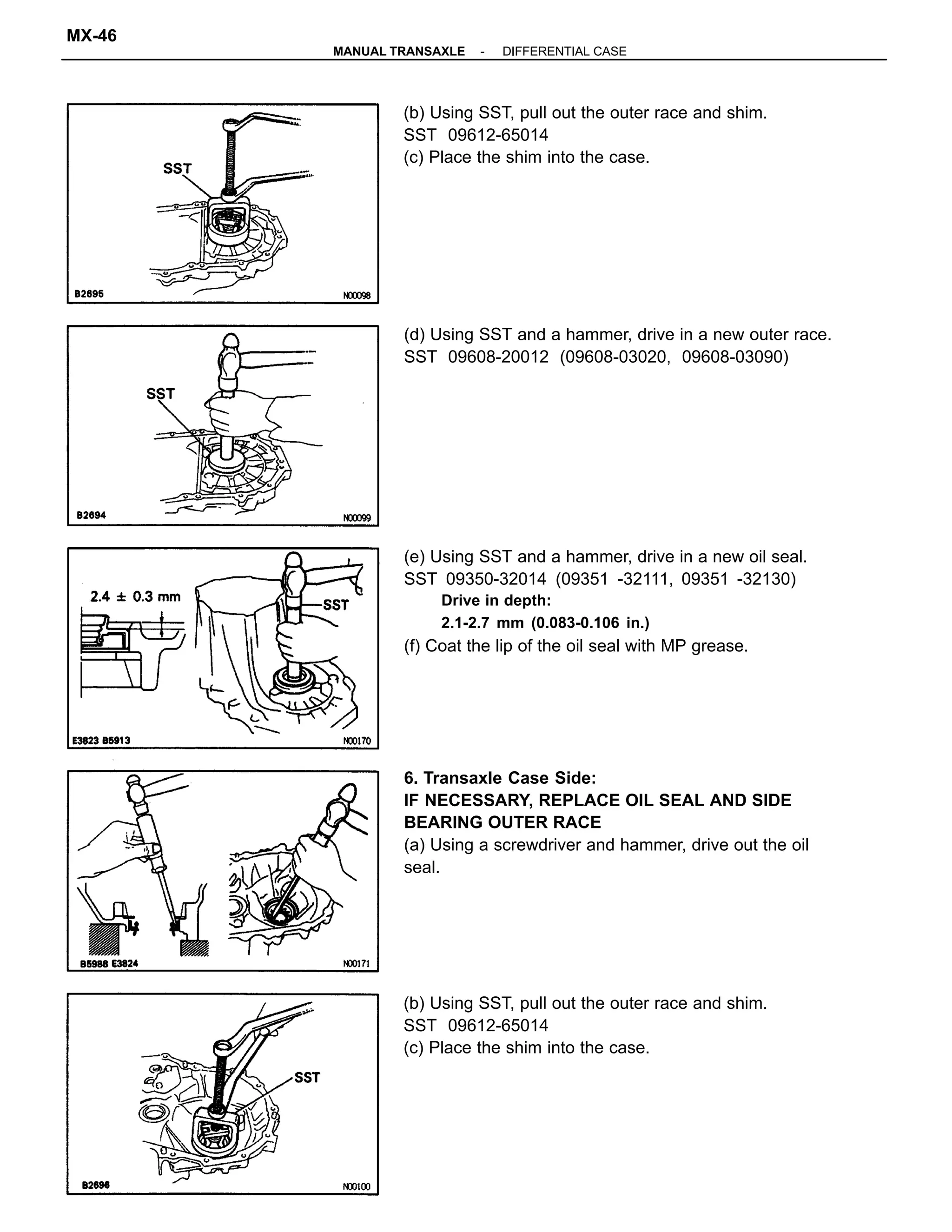 MX-46

MANUAL TRANSAXLE - DIFFERENTIAL CASE

SST

B2695 N00098

(b) Using SST, pull out the outer race and shim.
SST 09612-65014
(c) Place the shim into the case.

SST

B2694 N00099

(d) Using SST and a hammer, drive in a new outer race.
SST 09608-20012 (09608-03020, 09608-03090)

2.4 ± 0.3 mm

SST

E3823 B5913 N00170

(e) Using SST and a hammer, drive in a new oil seal.
SST 09350-32014 (09351 -32111, 09351 -32130)
Drive in depth:
2.1-2.7 mm (0.083-0.106 in.)
(f) Coat the lip of the oil seal with MP grease.

B5988 E3824 N00171

6. Transaxle Case Side:
IF NECESSARY, REPLACE OIL SEAL AND SIDE BEARING OUTER RACE
(a) Using a screwdriver and hammer, drive out the oil seal.

SST

B2696 N00100

(b) Using SST, pull out the outer race and shim.
SST 09612-65014
(c) Place the shim into the case.