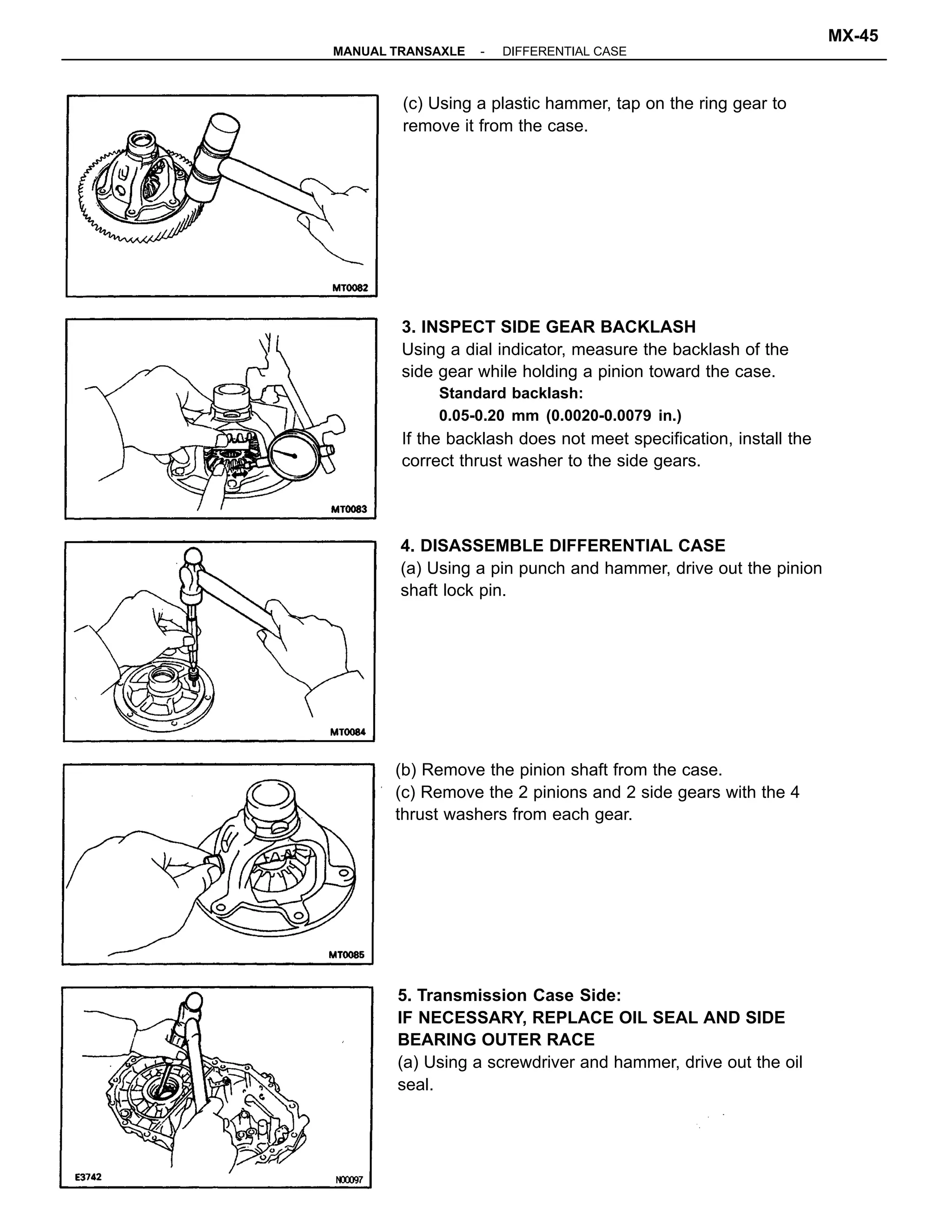 MX-45
MANUAL TRANSAXLE - DIFFERENTIAL CASE

MT0082

(c) Using a plastic hammer, tap on the ring gear to remove it from the case.

MT0083

3. INSPECT SIDE GEAR BACKLASH
Using a dial indicator, measure the backlash of the side gear while holding a pinion toward the case.
Standard backlash:
0.05-0.20 mm (0.0020-0.0079 in.)
If the backlash does not meet specification, install the correct thrust washer to the side gears.

MT0084

4. DISASSEMBLE DIFFERENTIAL CASE
(a) Using a pin punch and hammer, drive out the pinion shaft lock pin.

MT0085

(b) Remove the pinion shaft from the case.
(c) Remove the 2 pinions and 2 side gears with the 4 thrust washers from each gear.

E3742
N00097

5. Transmission Case Side:
IF NECESSARY, REPLACE OIL SEAL AND SIDE BEARING OUTER RACE
(a) Using a screwdriver and hammer, drive out the oil seal.