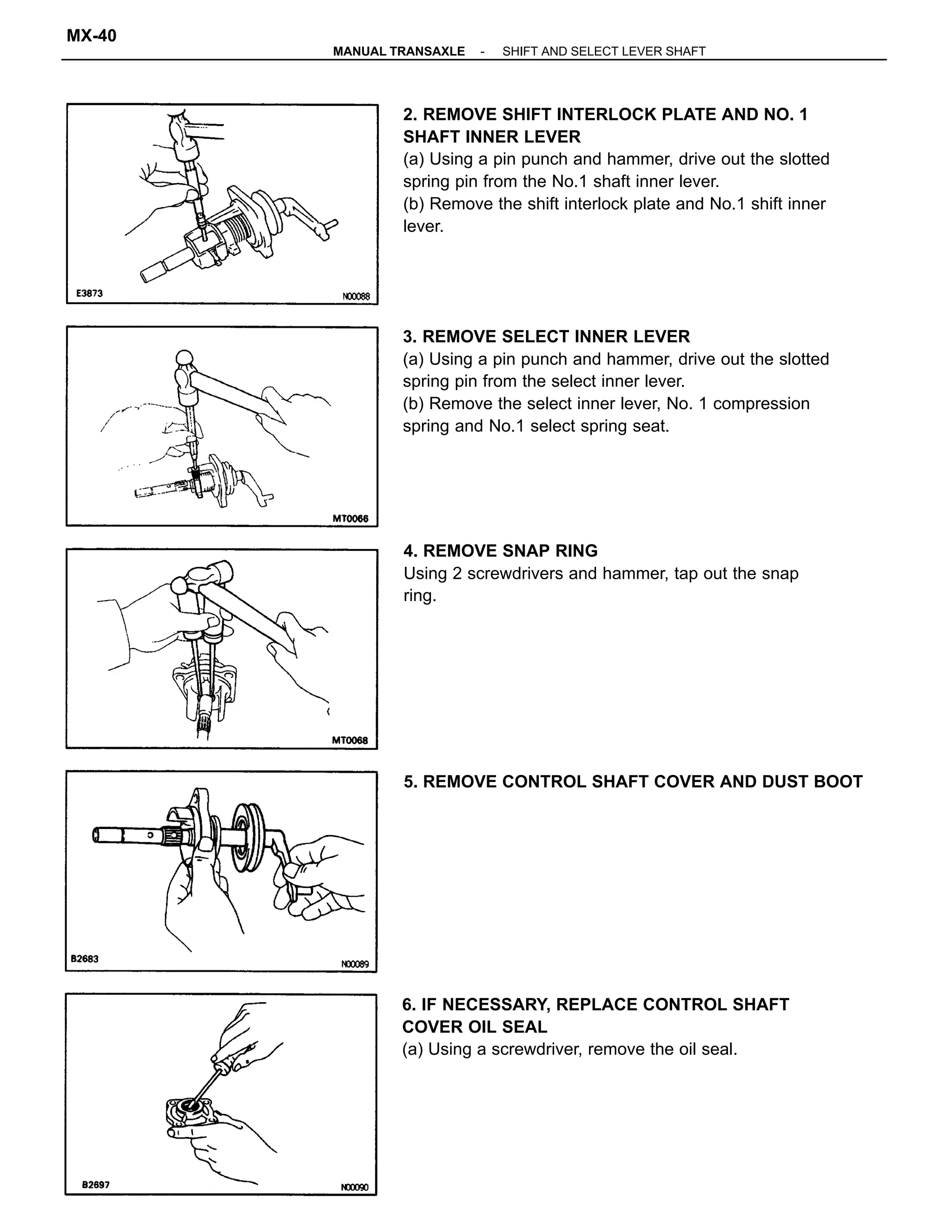 MX-40

MANUAL TRANSAXLE - SHIFT AND SELECT LEVER SHAFT

E3873

N00088

2. REMOVE SHIFT INTERLOCK PLATE AND NO. 1 SHAFT INNER LEVER

(a) Using a pin punch and hammer, drive out the slotted spring pin from the No.1 shaft inner lever.

(b) Remove the shift interlock plate and No.1 shift inner lever.

MT0066

3. REMOVE SELECT INNER LEVER

(a) Using a pin punch and hammer, drive out the slotted spring pin from the select inner lever.

(b) Remove the select inner lever, No. 1 compression spring and No.1 select spring seat.

MT0068

4. REMOVE SNAP RING

Using 2 screwdrivers and hammer, tap out the snap ring.

B2683

N00089

5. REMOVE CONTROL SHAFT COVER AND DUST BOOT

B2697

N00090

6. IF NECESSARY, REPLACE CONTROL SHAFT COVER OIL SEAL

(a) Using a screwdriver, remove the oil seal.