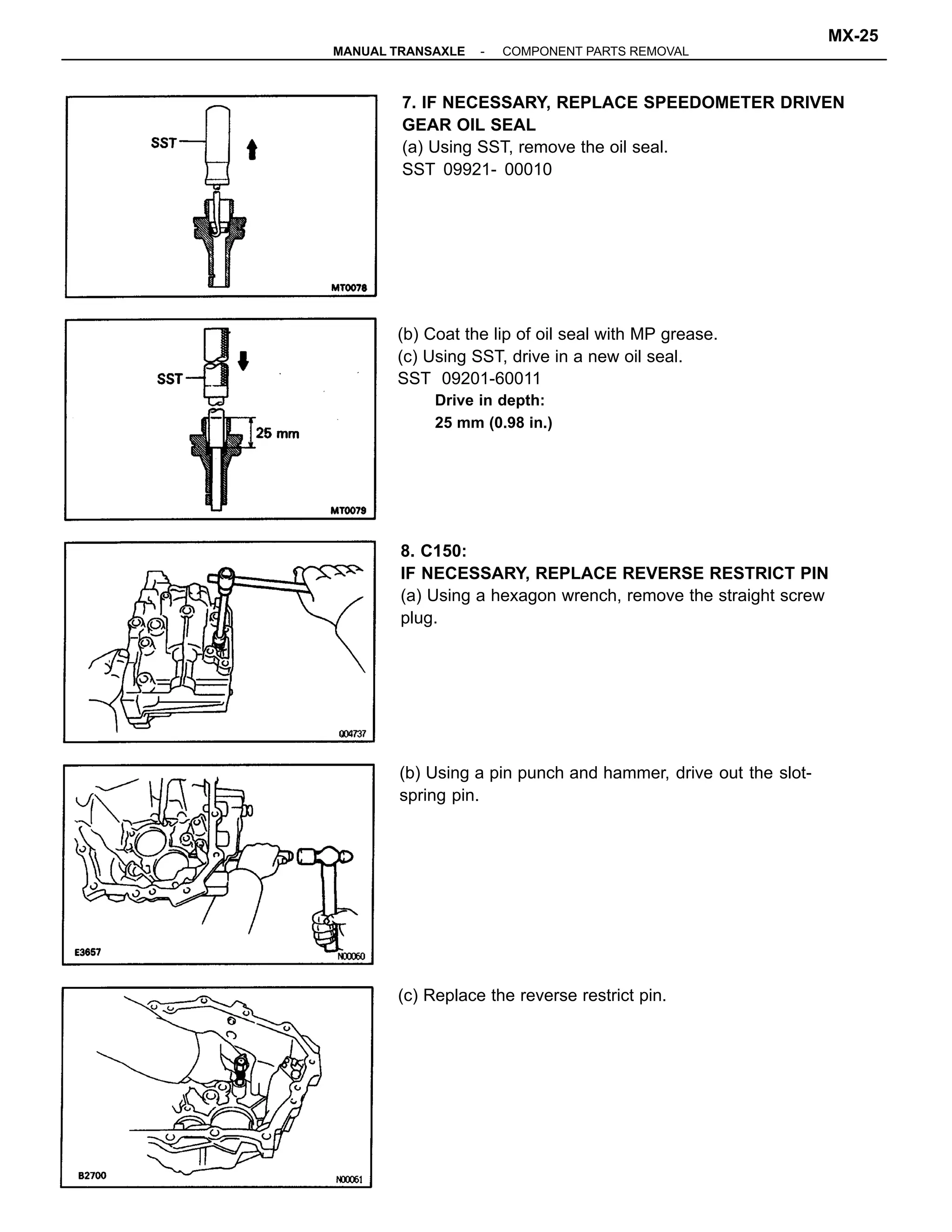 MX-25

MANUAL TRANSAXLE - COMPONENT PARTS REMOVAL

SST

MT0078

7. IF NECESSARY, REPLACE SPEEDOMETER DRIVEN GEAR OIL SEAL
(a) Using SST, remove the oil seal.
SST 09921- 00010

SST

25 mm

MT0079

(b) Coat the lip of oil seal with MP grease.
(c) Using SST, drive in a new oil seal.
SST 09201-60011
Drive in depth:
25 mm (0.98 in.)

Q04737

8. C150:
IF NECESSARY, REPLACE REVERSE RESTRICT PIN
(a) Using a hexagon wrench, remove the straight screw plug.

E3657

N00060

(b) Using a pin punch and hammer, drive out the slot-spring pin.

B2700

N00061

(c) Replace the reverse restrict pin.