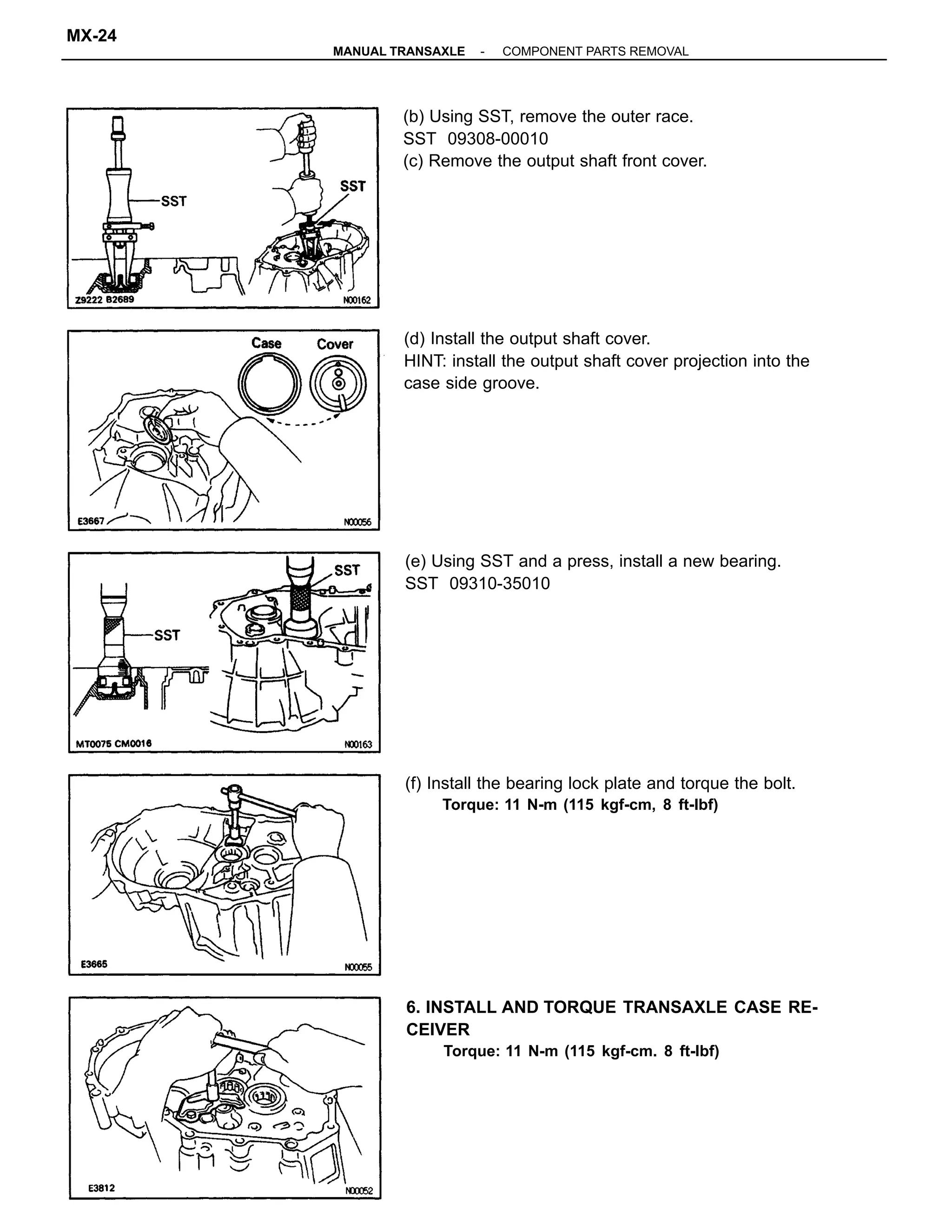 MX-24

MANUAL TRANSAXLE - COMPONENT PARTS REMOVAL

SST

SST

Z9222 B2689

N00162

(b) Using SST, remove the outer race.
SST 09308-00010
(c) Remove the output shaft front cover.

Case

Cover

E3667

N00056

(d) Install the output shaft cover.
HINT: install the output shaft cover projection into the case side groove.

SST

SST

MT0075 CM0016

N00163

(e) Using SST and a press, install a new bearing.
SST 09310-35010

E3665

N00055

(f) Install the bearing lock plate and torque the bolt.
Torque: 11 N-m (115 kgf-cm, 8 ft-lbf)

E3812

N00052

6. INSTALL AND TORQUE TRANSAXLE CASE RECEIVER
Torque: 11 N-m (115 kgf-cm. 8 ft-lbf)