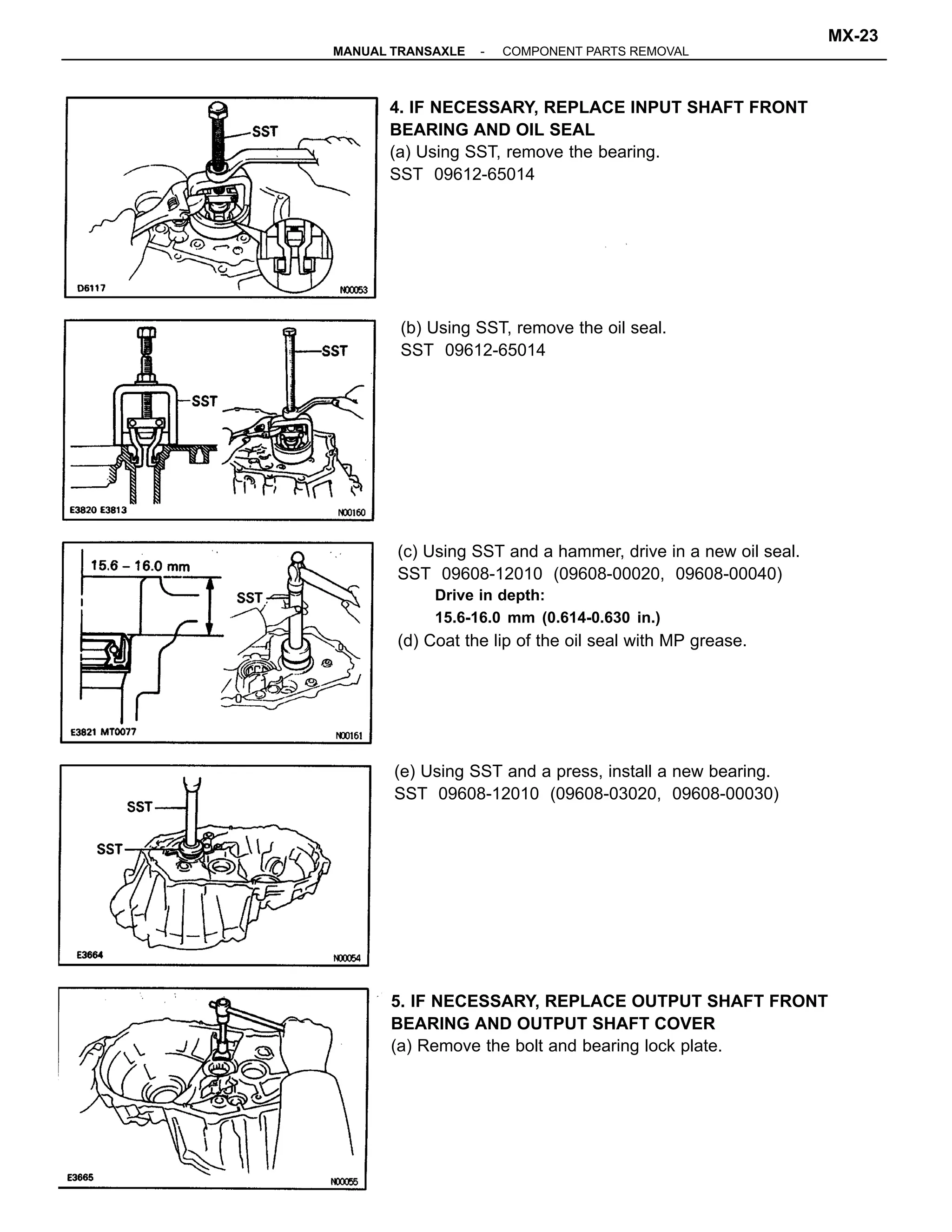 MX-23
MANUAL TRANSAXLE - COMPONENT PARTS REMOVAL

SST
D6117
N00053

4. IF NECESSARY, REPLACE INPUT SHAFT FRONT BEARING AND OIL SEAL
(a) Using SST, remove the bearing.
SST 09612-65014

SST
SST
E3820 E3813
N00160

(b) Using SST, remove the oil seal.
SST 09612-65014

15.6 – 16.0 mm
SST
E3821 MT0077
N00161

(c) Using SST and a hammer, drive in a new oil seal.
SST 09608-12010 (09608-00020, 09608-00040)
Drive in depth:
15.6-16.0 mm (0.614-0.630 in.)
(d) Coat the lip of the oil seal with MP grease.

SST
SST
E3664
N00054

(e) Using SST and a press, install a new bearing.
SST 09608-12010 (09608-03020, 09608-00030)

E3665
N00055

5. IF NECESSARY, REPLACE OUTPUT SHAFT FRONT BEARING AND OUTPUT SHAFT COVER
(a) Remove the bolt and bearing lock plate.