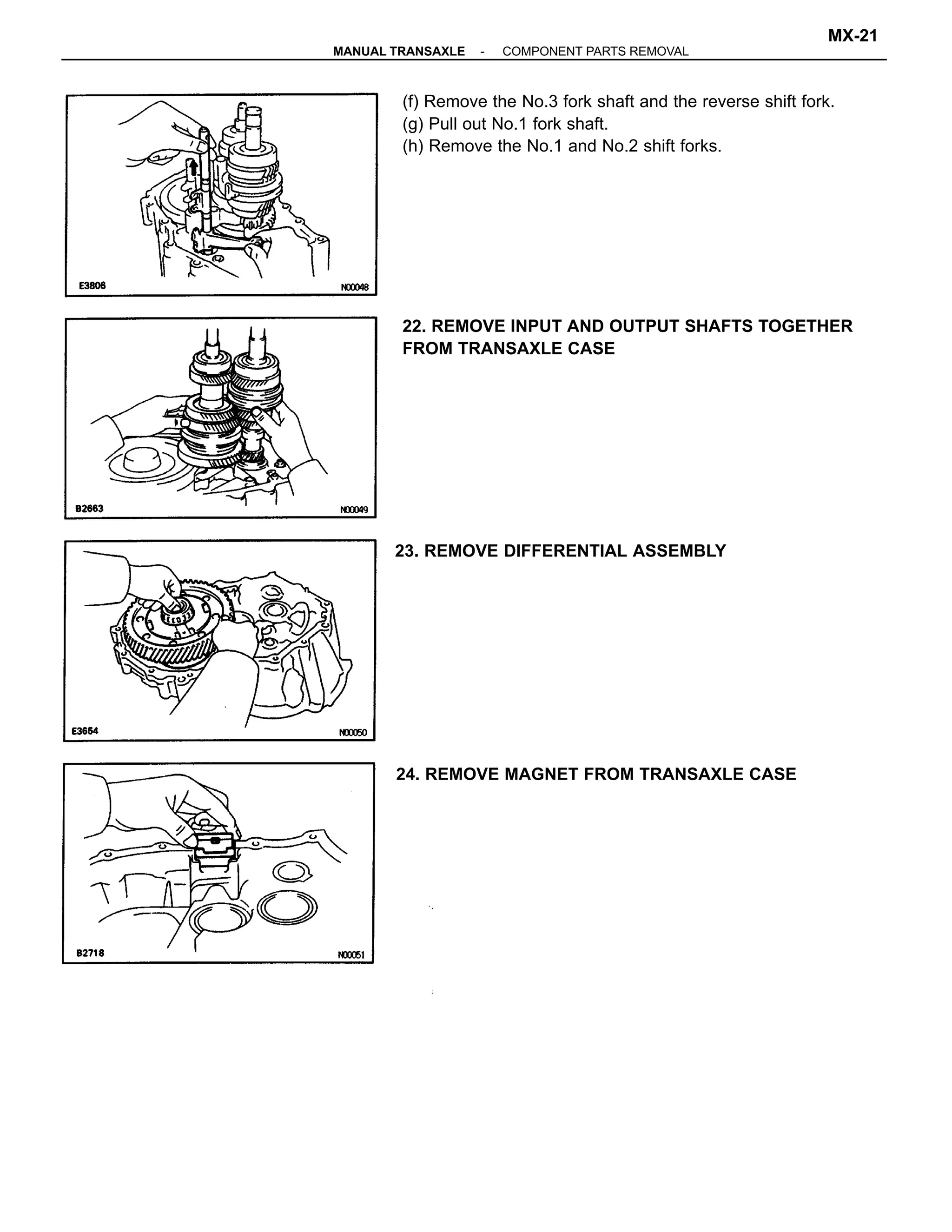 MX-21

MANUAL TRANSAXLE - COMPONENT PARTS REMOVAL

E3806 N00048

(f) Remove the No.3 fork shaft and the reverse shift fork.
(g) Pull out No.1 fork shaft.
(h) Remove the No.1 and No.2 shift forks.

B2663 N00049

22. REMOVE INPUT AND OUTPUT SHAFTS TOGETHER FROM TRANSAXLE CASE

E3654 N00050

23. REMOVE DIFFERENTIAL ASSEMBLY

B2718 N00051

24. REMOVE MAGNET FROM TRANSAXLE CASE