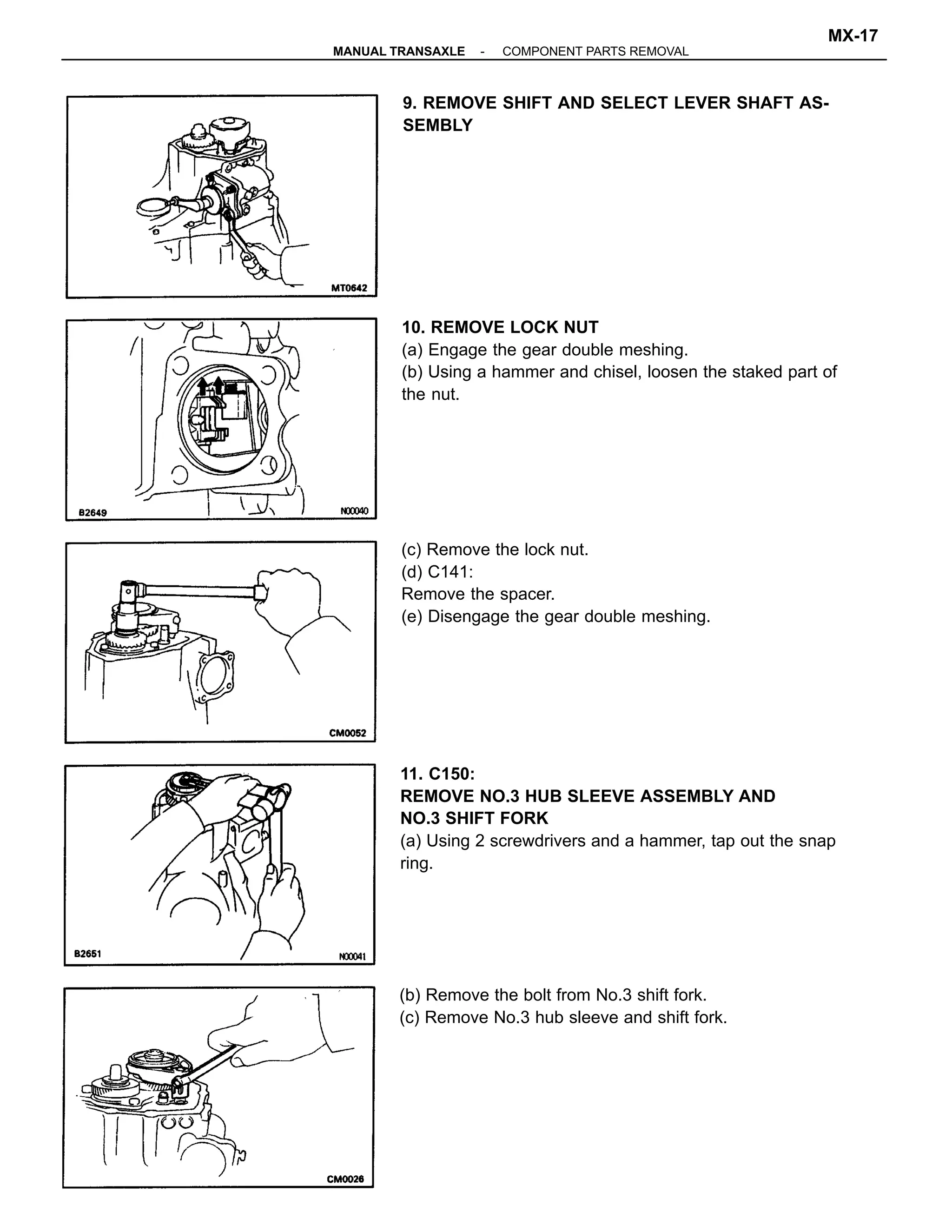 MX-17

MANUAL TRANSAXLE - COMPONENT PARTS REMOVAL

MT0642

9. REMOVE SHIFT AND SELECT LEVER SHAFT ASSEMBLY

B2649 N00040

10. REMOVE LOCK NUT
(a) Engage the gear double meshing.
(b) Using a hammer and chisel, loosen the staked part of the nut.

CM0052

(c) Remove the lock nut.
(d) C141:
Remove the spacer.
(e) Disengage the gear double meshing.

B2651 N00041

11. C150:
REMOVE NO.3 HUB SLEEVE ASSEMBLY AND NO.3 SHIFT FORK
(a) Using 2 screwdrivers and a hammer, tap out the snap ring.

CM0026

(b) Remove the bolt from No.3 shift fork.
(c) Remove No.3 hub sleeve and shift fork.