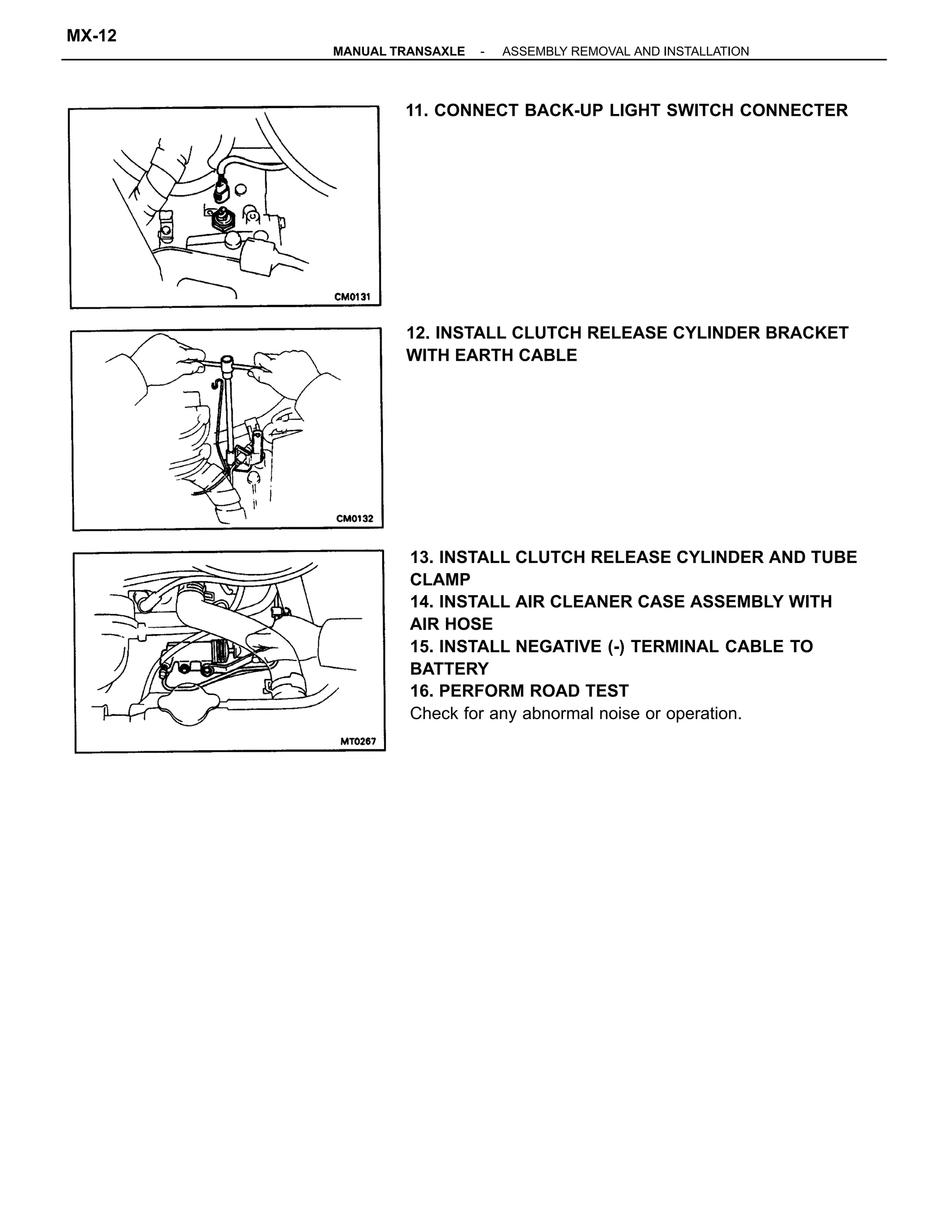 MX-12

MANUAL TRANSAXLE - ASSEMBLY REMOVAL AND INSTALLATION

CM0131

11. CONNECT BACK-UP LIGHT SWITCH CONNECTER

CM0132

12. INSTALL CLUTCH RELEASE CYLINDER BRACKET WITH EARTH CABLE

MT0267

13. INSTALL CLUTCH RELEASE CYLINDER AND TUBE CLAMP
14. INSTALL AIR CLEANER CASE ASSEMBLY WITH AIR HOSE
15. INSTALL NEGATIVE (-) TERMINAL CABLE TO BATTERY
16. PERFORM ROAD TEST
Check for any abnormal noise or operation.