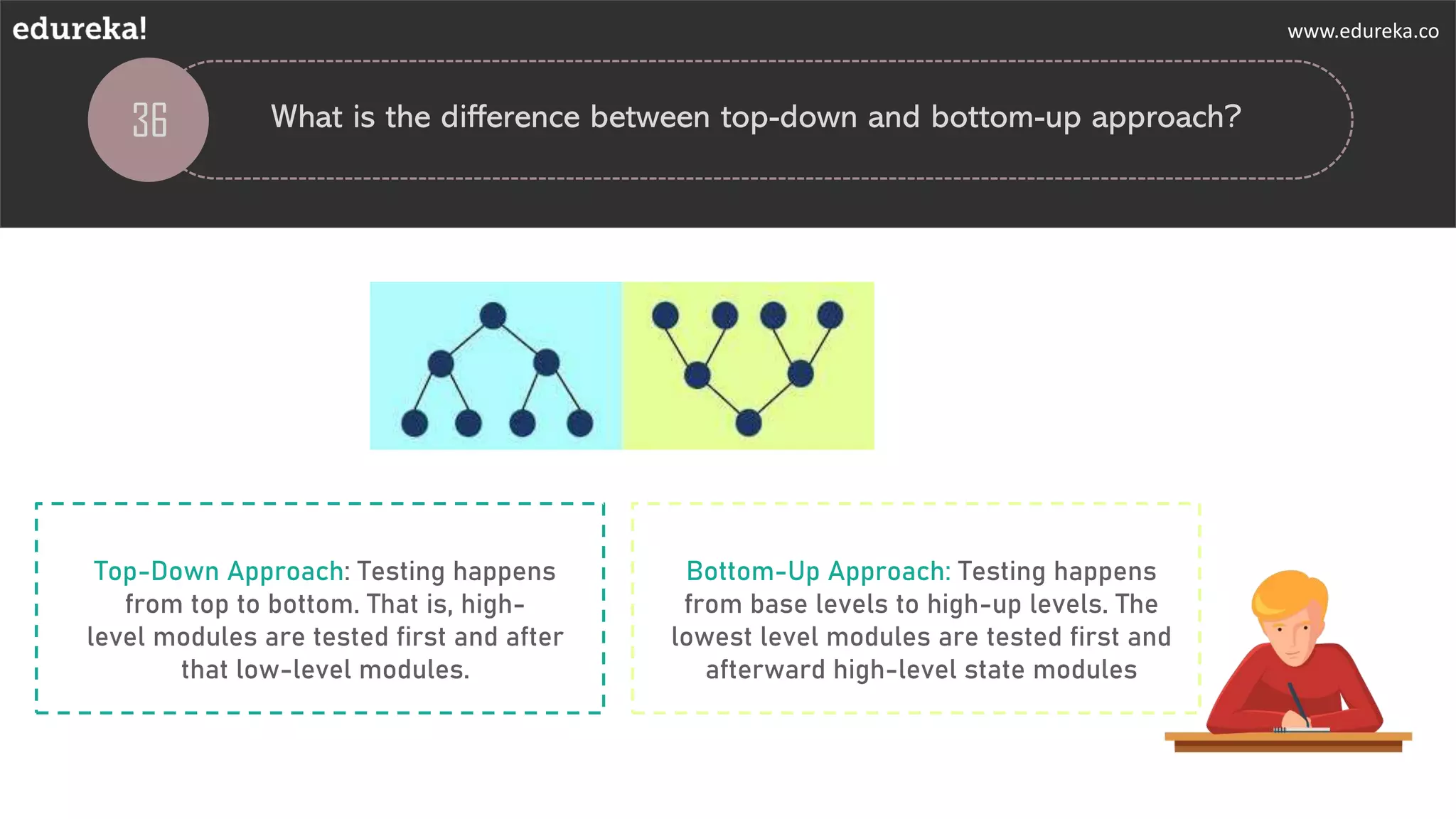 edureka!

www.edureka.co

36

What is the difference between top-down and bottom-up approach?

Top-Down Approach: Testing happens from top to bottom. That is, high-level modules are tested first and after that low-level modules.

Bottom-Up Approach: Testing happens from base levels to high-up levels. The lowest level modules are tested first and afterward high-level state modules