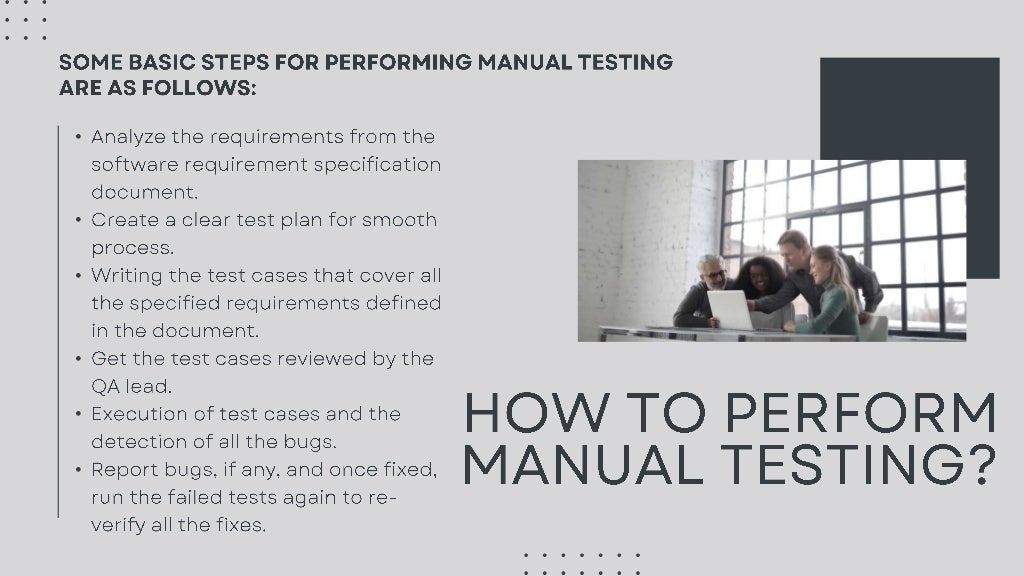 SOME BASIC STEPS FOR PERFORMING MANUAL TESTING ARE AS FOLLOWS:

• Analyze the requirements from the software requirement specification document.
• Create a clear test plan for smooth process.
• Writing the test cases that cover all the specified requirements defined in the document.
• Get the test cases reviewed by the QA lead.
• Execution of test cases and the detection of all the bugs.
• Report bugs, if any, and once fixed, run the failed tests again to re-verify all the fixes.

HOW TO PERFORM MANUAL TESTING?