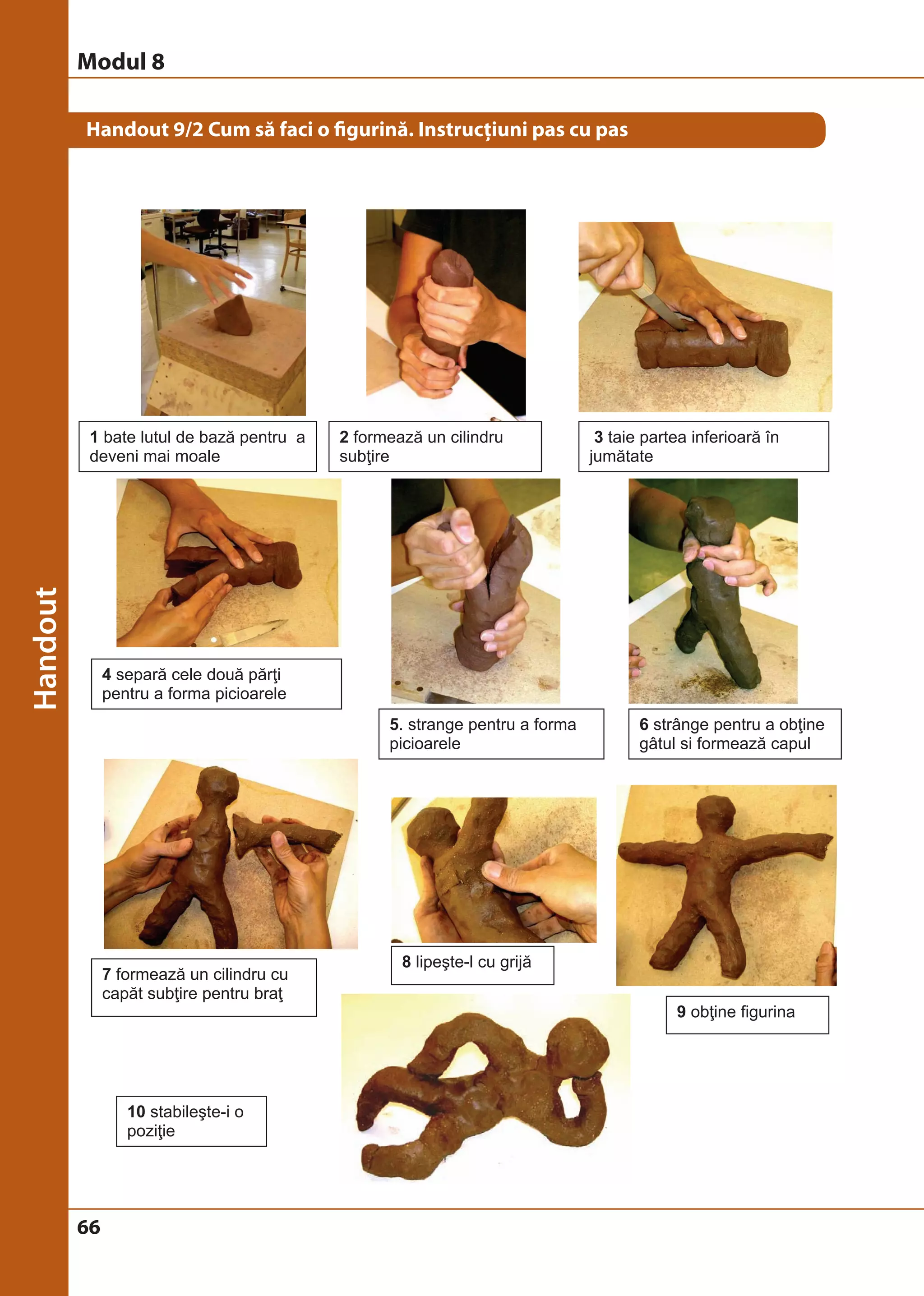 Modul 8

Handout 9/2 Cum să faci o figurină. Instrucțiuni pas cu pas

1 bate lutul de bază pentru a deveni mai moale

2 formează un cilindru subţire

3 taie partea inferioară în jumătate

4 separă cele două părţi pentru a forma picioarele

5. strange pentru a forma picioarele

6 strânge pentru a obţine gâtul si formează capul

7 formează un cilindru cu capăt subţire pentru braţ

8 lipeşte-l cu grijă

9 obţine figurina

10 stabileşte-i o poziţie

Handout

66