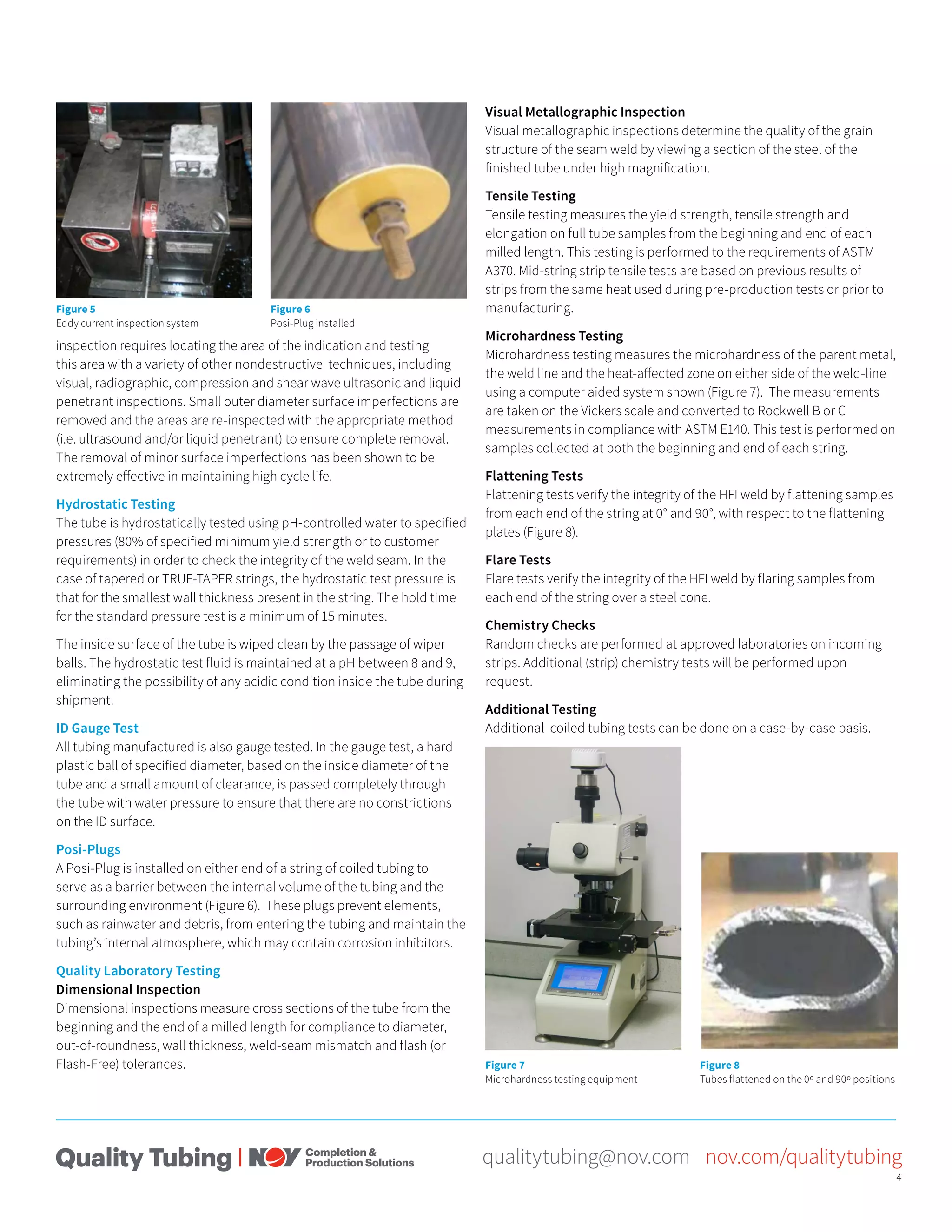 Figure 5
Eddy current inspection system

Figure 6
Posi-Plug installed

inspection requires locating the area of the indication and testing this area with a variety of other nondestructive techniques, including visual, radiographic, compression and shear wave ultrasonic and liquid penetrant inspections. Small outer diameter surface imperfections are removed and the areas are re-inspected with the appropriate method (i.e. ultrasound and/or liquid penetrant) to ensure complete removal. The removal of minor surface imperfections has been shown to be extremely effective in maintaining high cycle life.

Hydrostatic Testing
The tube is hydrostatically tested using pH-controlled water to specified pressures (80% of specified minimum yield strength or to customer requirements) in order to check the integrity of the weld seam. In the case of tapered or TRUE-TAPER strings, the hydrostatic test pressure is that for the smallest wall thickness present in the string. The hold time for the standard pressure test is a minimum of 15 minutes.

The inside surface of the tube is wiped clean by the passage of wiper balls. The hydrostatic test fluid is maintained at a pH between 8 and 9, eliminating the possibility of any acidic condition inside the tube during shipment.

ID Gauge Test
All tubing manufactured is also gauge tested. In the gauge test, a hard plastic ball of specified diameter, based on the inside diameter of the tube and a small amount of clearance, is passed completely through the tube with water pressure to ensure that there are no constrictions on the ID surface.

Posi-Plugs
A Posi-Plug is installed on either end of a string of coiled tubing to serve as a barrier between the internal volume of the tubing and the surrounding environment (Figure 6). These plugs prevent elements, such as rainwater and debris, from entering the tubing and maintain the tubing's internal atmosphere, which may contain corrosion inhibitors.

Quality Laboratory Testing
Dimensional Inspection
Dimensional inspections measure cross sections of the tube from the beginning and the end of a milled length for compliance to diameter, out-of-roundness, wall thickness, weld-seam mismatch and flash (or Flash-Free) tolerances.

Visual Metallographic Inspection
Visual metallographic inspections determine the quality of the grain structure of the seam weld by viewing a section of the steel of the finished tube under high magnification.

Tensile Testing
Tensile testing measures the yield strength, tensile strength and elongation on full tube samples from the beginning and end of each milled length. This testing is performed to the requirements of ASTM A370. Mid-string strip tensile tests are based on previous results of strips from the same heat used during pre-production tests or prior to manufacturing.

Microhardness Testing
Microhardness testing measures the microhardness of the parent metal, the weld line and the heat-affected zone on either side of the weld-line using a computer aided system shown (Figure 7). The measurements are taken on the Vickers scale and converted to Rockwell B or C measurements in compliance with ASTM E140. This test is performed on samples collected at both the beginning and end of each string.

Flattening Tests
Flattening tests verify the integrity of the HFI weld by flattening samples from each end of the string at 0° and 90°, with respect to the flattening plates (Figure 8).

Flare Tests
Flare tests verify the integrity of the HFI weld by flaring samples from each end of the string over a steel cone.

Chemistry Checks
Random checks are performed at approved laboratories on incoming strips. Additional (strip) chemistry tests will be performed upon request.

Additional Testing
Additional coiled tubing tests can be done on a case-by-case basis.

Figure 7
Microhardness testing equipment

Figure 8
Tubes flattened on the 0º and 90º positions

Quality Tubing | NOV Completion & Production Solutions
qualitytubing@nov.com nov.com/qualitytubing
4