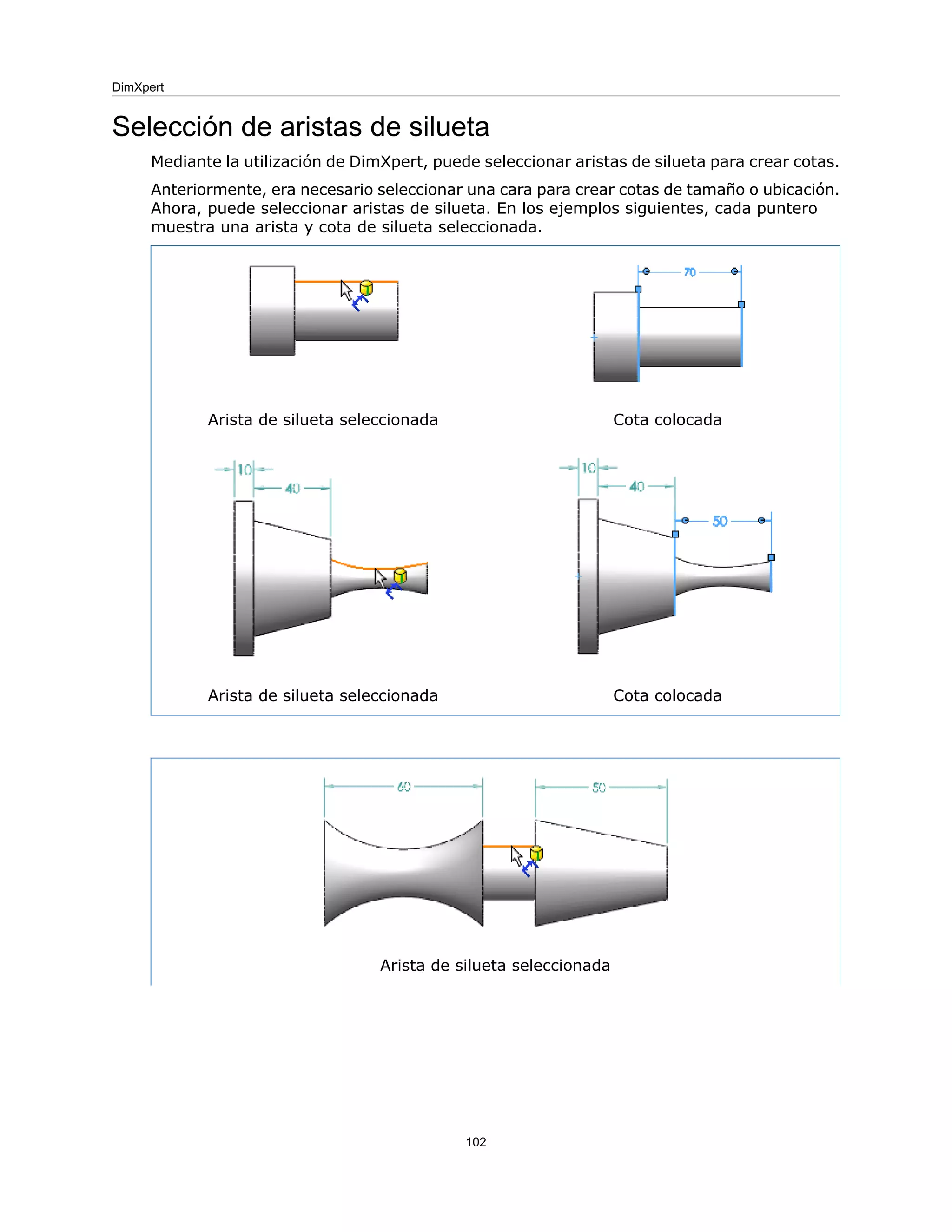 DimXpert

Selección de aristas de silueta

Mediante la utilización de DimXpert, puede seleccionar aristas de silueta para crear cotas.

Anteriormente, era necesario seleccionar una cara para crear cotas de tamaño o ubicación. Ahora, puede seleccionar aristas de silueta. En los ejemplos siguientes, cada puntero muestra una arista y cota de silueta seleccionada.

70

Arista de silueta seleccionada

Cota colocada

10
40

10
40
50

Arista de silueta seleccionada

Cota colocada

60
50

Arista de silueta seleccionada

102