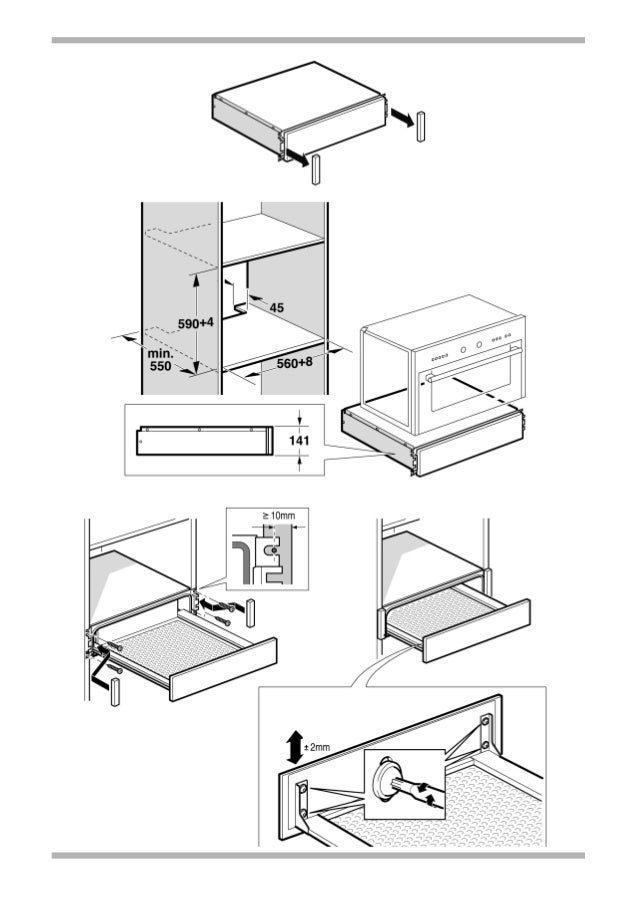 45

590+4

min.
550

560+8

141

≥ 10mm

± 2mm