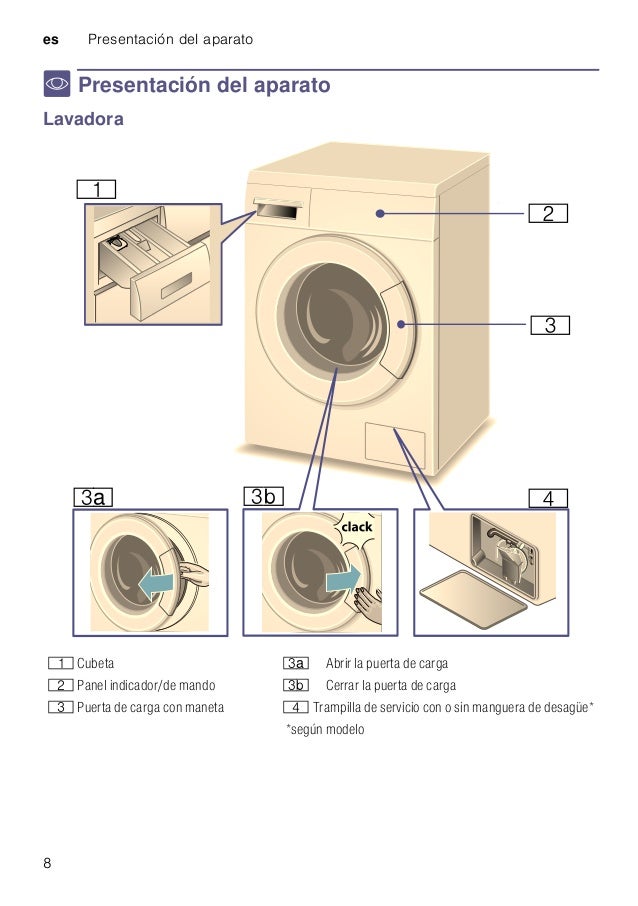 es Presentación del aparato

Presentación del aparato

Lavadora

1

2

3

3a

3b

clack

4

1 Cubeta
2 Panel indicador/de mando
3 Puerta de carga con maneta

3a Abrir la puerta de carga
3b Cerrar la puerta de carga
4 Trampilla de servicio con o sin manguera de desagüe*
*según modelo

8