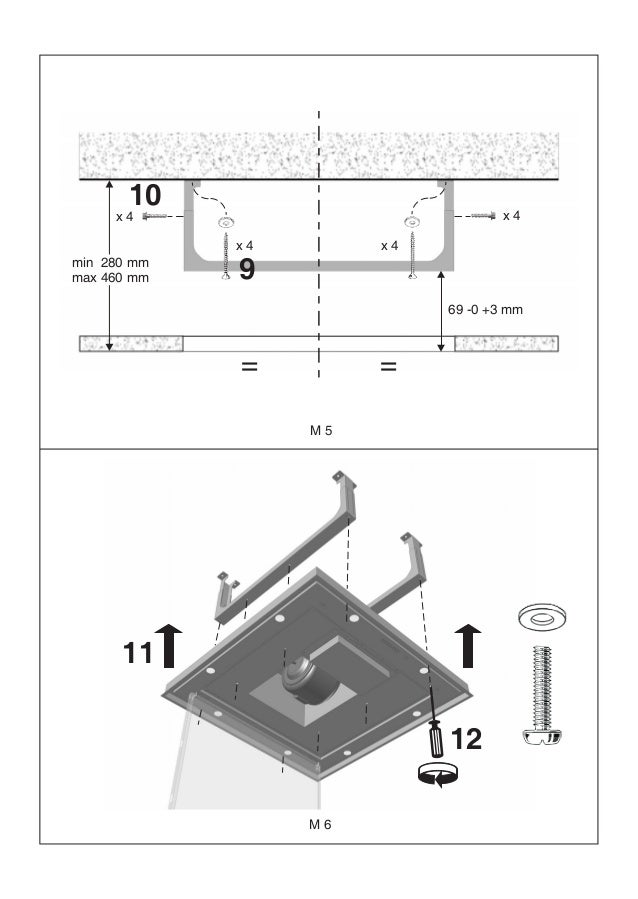 10

x 4

x 4

x 4

x 4

9

min 280 mm
max 460 mm

69 -0 +3 mm

=

=

M 5

11

12

M 6