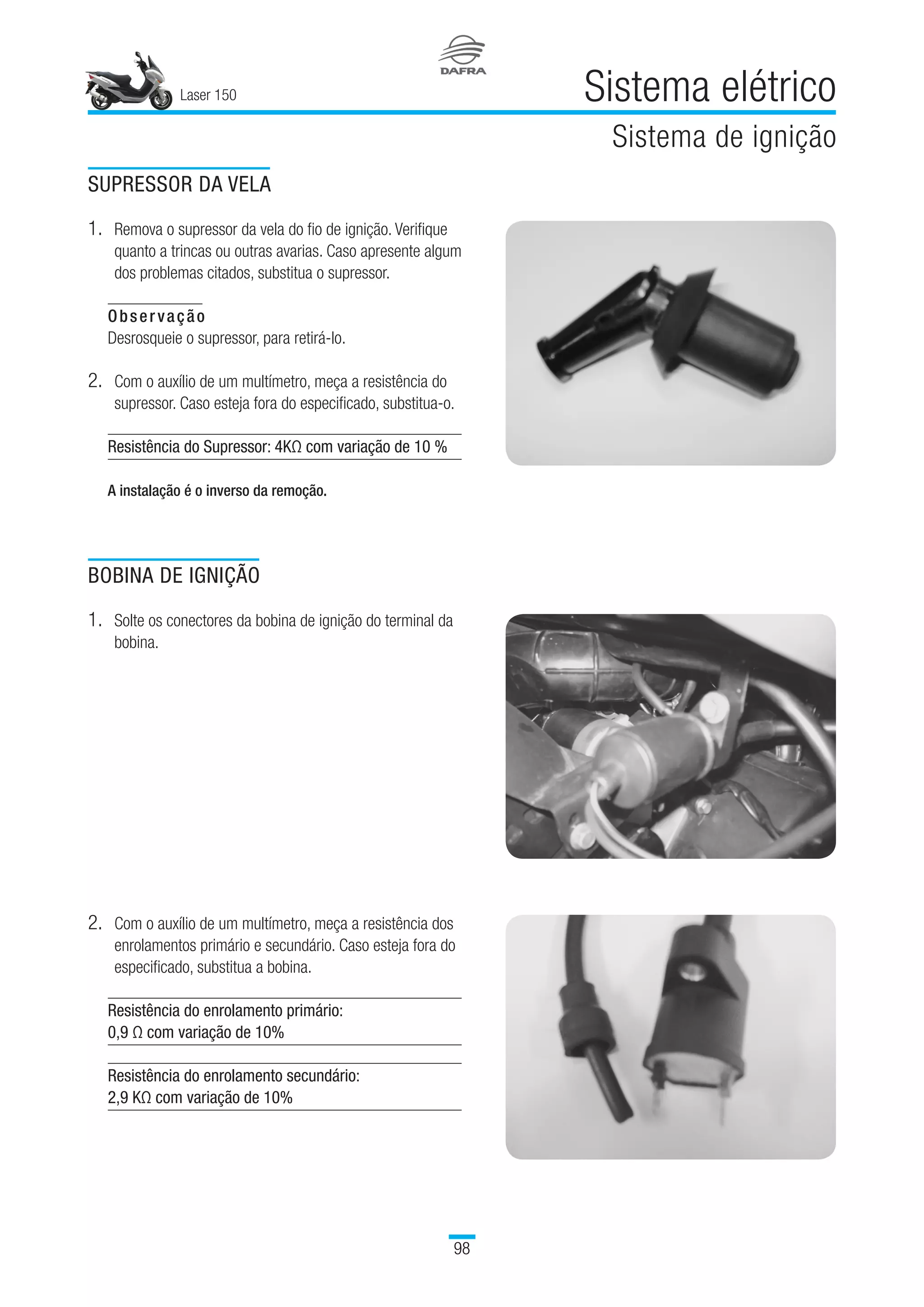 Laser 150

DAFRA

Sistema elétrico

Sistema de ignição

SUPRESSOR DA VELA

1. Remova o supressor da vela do fio de ignição. Verifique quanto a trincas ou outras avarias. Caso apresente algum dos problemas citados, substitua o supressor.

Observação
Desrosqueie o supressor, para retirá-lo.

2. Com o auxílio de um multímetro, meça a resistência do supressor. Caso esteja fora do especificado, substitua-o.

Resistência do Supressor: 4KΩ com variação de 10 %

A instalação é o inverso da remoção.

BOBINA DE IGNIÇÃO

1. Solte os conectores da bobina de ignição do terminal da bobina.

2. Com o auxílio de um multímetro, meça a resistência dos enrolamentos primário e secundário. Caso esteja fora do especificado, substitua a bobina.

Resistência do enrolamento primário:
0,9 Ω com variação de 10%

Resistência do enrolamento secundário:
2,9 KΩ com variação de 10%

98