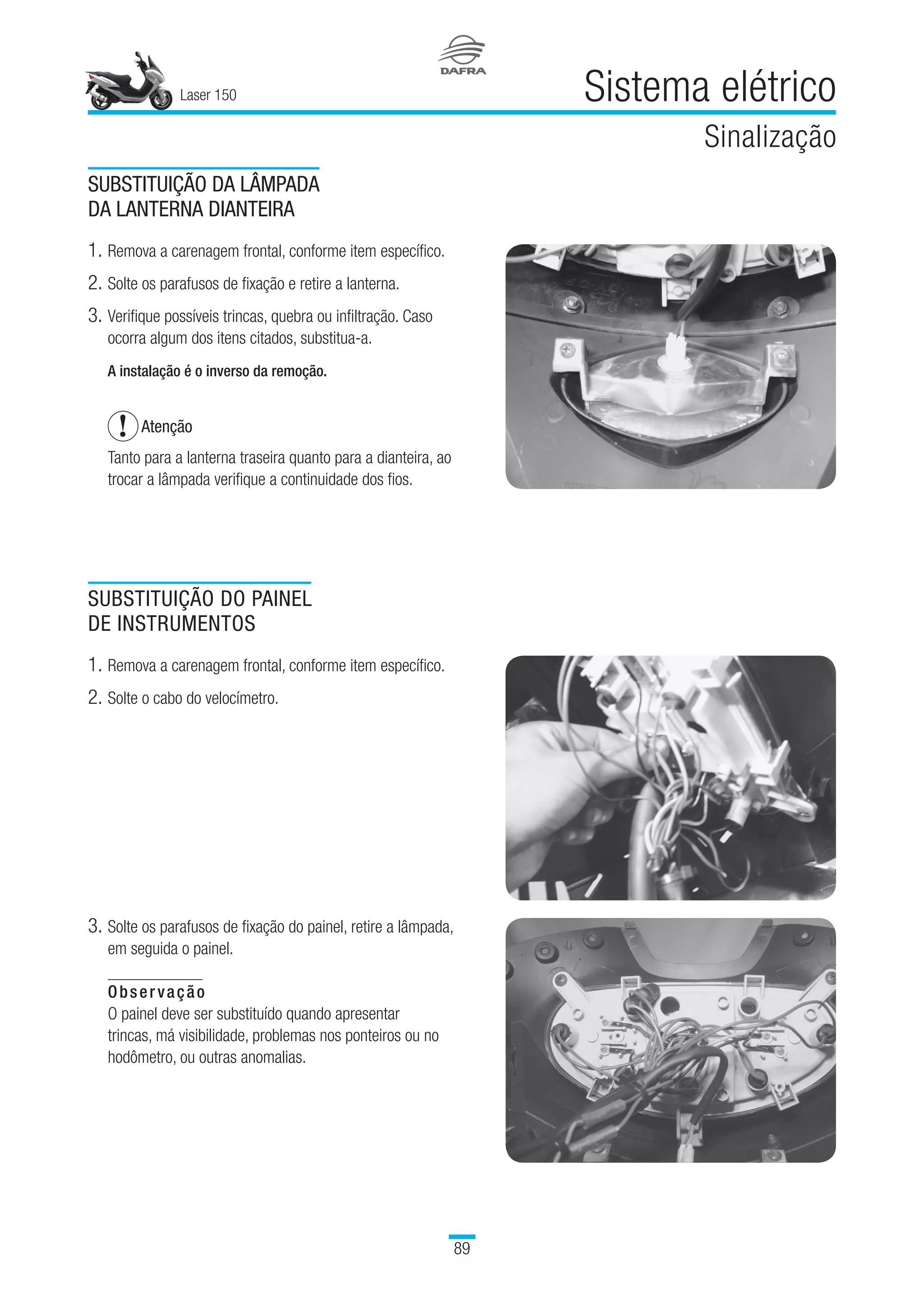 Laser 150

DAFRA

Sistema elétrico

Sinalização

SUBSTITUIÇÃO DA LÂMPADA DA LANTERNA DIANTEIRA

1. Remova a carenagem frontal, conforme item específico.

2. Solte os parafusos de fixação e retire a lanterna.

3. Verifique possíveis trincas, quebra ou infiltração. Caso ocorra algum dos itens citados, substitua-a.

A instalação é o inverso da remoção.

Atenção

Tanto para a lanterna traseira quanto para a dianteira, ao trocar a lâmpada verifique a continuidade dos fios.

SUBSTITUIÇÃO DO PAINEL DE INSTRUMENTOS

1. Remova a carenagem frontal, conforme item específico.

2. Solte o cabo do velocímetro.

3. Solte os parafusos de fixação do painel, retire a lâmpada, em seguida o painel.

Observação

O painel deve ser substituído quando apresentar trincas, má visibilidade, problemas nos ponteiros ou no hodômetro, ou outras anomalias.

89