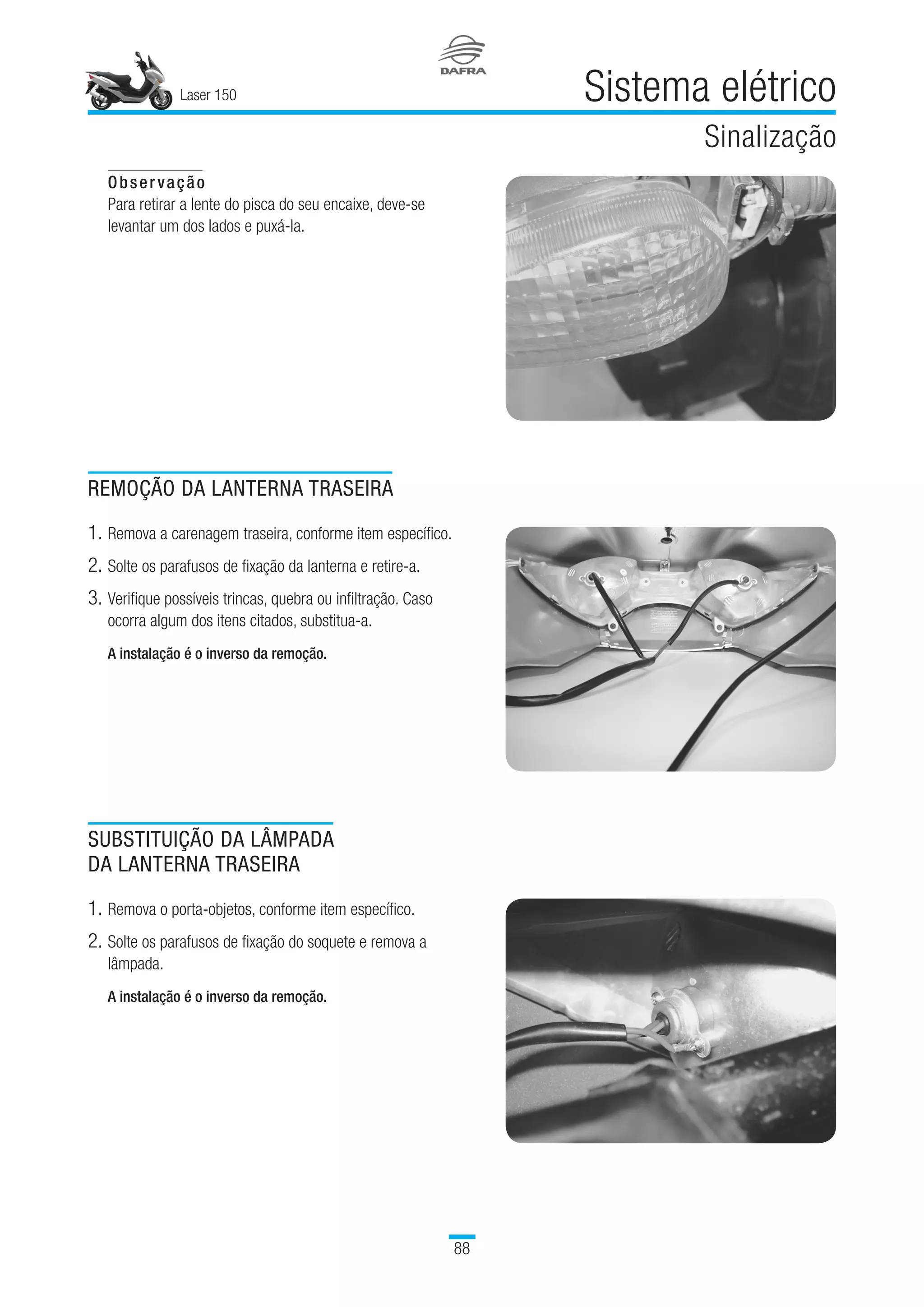 Laser 150

DAFRA

Sistema elétrico

Sinalização

Observação
Para retirar a lente do pisca do seu encaixe, deve-se levantar um dos lados e puxá-la.

REMOÇÃO DA LANTERNA TRASEIRA

1. Remova a carenagem traseira, conforme item específico.
2. Solte os parafusos de fixação da lanterna e retire-a.
3. Verifique possíveis trincas, quebra ou infiltração. Caso ocorra algum dos itens citados, substitua-a.

A instalação é o inverso da remoção.

SUBSTITUIÇÃO DA LÂMPADA DA LANTERNA TRASEIRA

1. Remova o porta-objetos, conforme item específico.
2. Solte os parafusos de fixação do soquete e remova a lâmpada.

A instalação é o inverso da remoção.

88