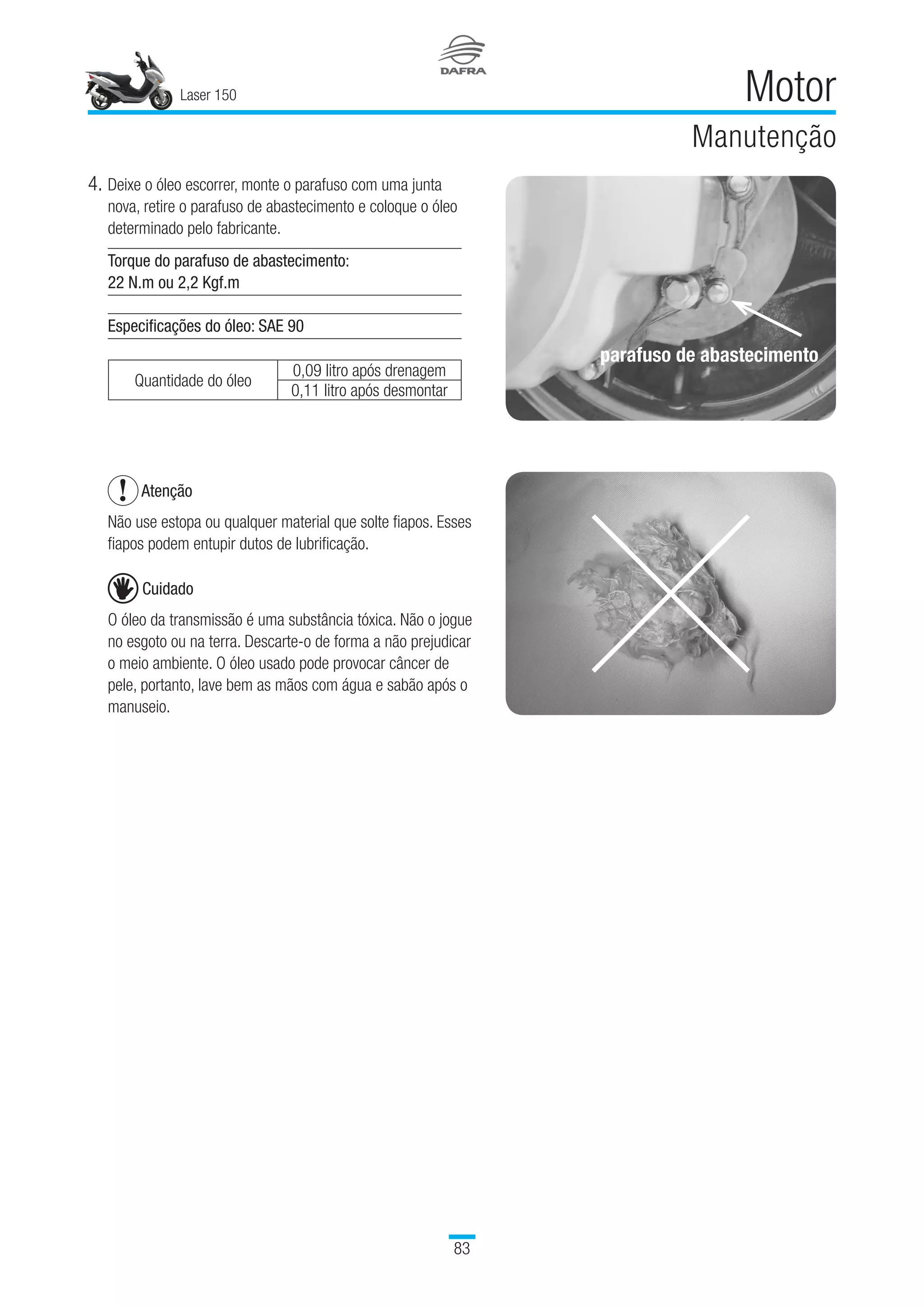 Laser 150

DAFRA

Motor

Manutenção

4. Deixe o óleo escorrer, monte o parafuso com uma junta nova, retire o parafuso de abastecimento e coloque o óleo determinado pelo fabricante.

Torque do parafuso de abastecimento:
22 N.m ou 2,2 Kgf.m

Especificações do óleo: SAE 90

| Quantidade do óleo | 0,09 litro após drenagem |
|---|---|
| | 0,11 litro após desmontar |

parafuso de abastecimento

Atenção

Não use estopa ou qualquer material que solte fiapos. Esses fiapos podem entupir dutos de lubrificação.

Cuidado

O óleo da transmissão é uma substância tóxica. Não o jogue no esgoto ou na terra. Descarte-o de forma a não prejudicar o meio ambiente. O óleo usado pode provocar câncer de pele, portanto, lave bem as mãos com água e sabão após o manuseio.

83