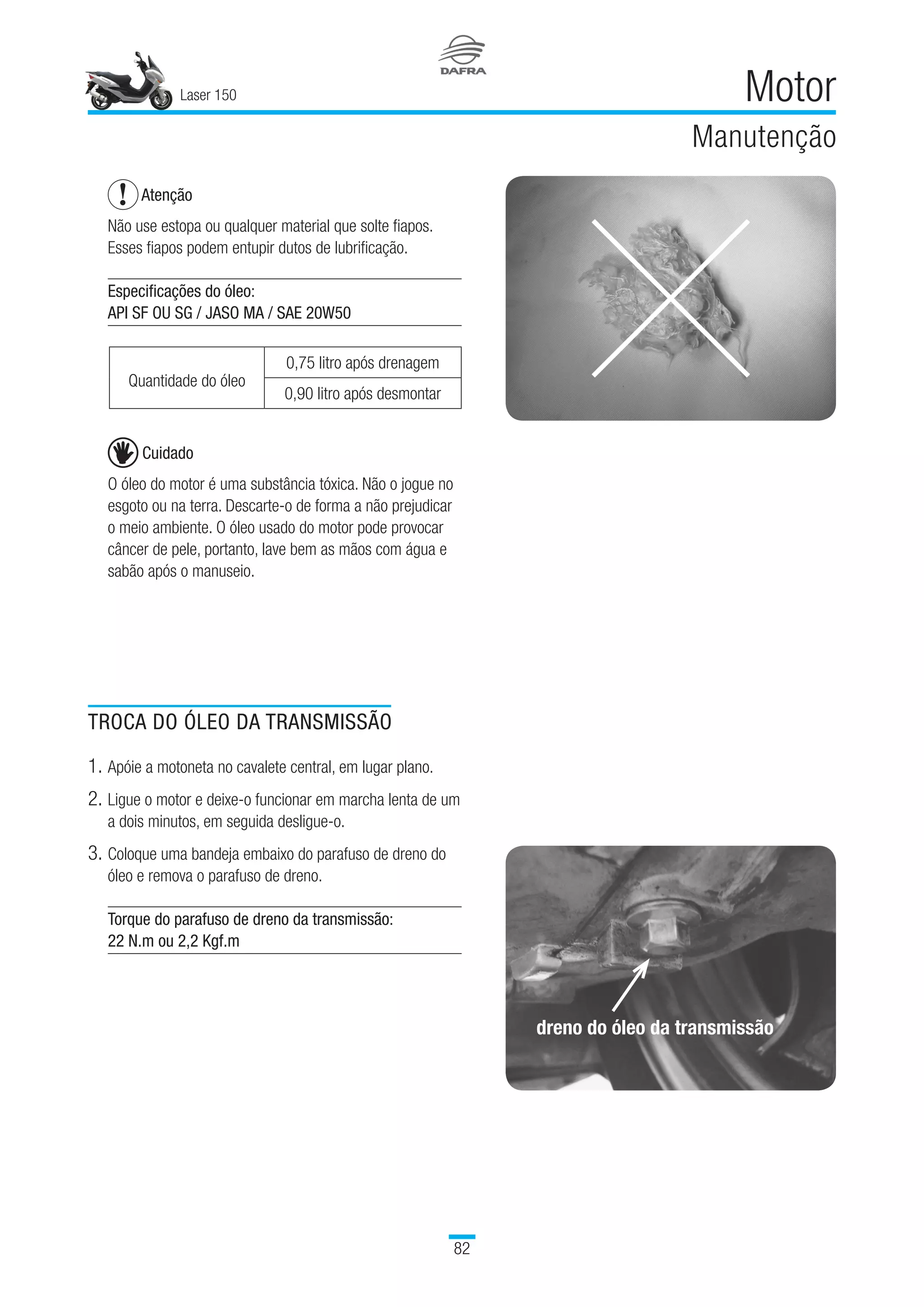 Laser 150

DAFRA

Motor

Manutenção

Atenção

Não use estopa ou qualquer material que solte fiapos. Esses fiapos podem entupir dutos de lubrificação.

Especificações do óleo:
API SF OU SG / JASO MA / SAE 20W50

| Quantidade do óleo | 0,75 litro após drenagem |
|---|---|
| | 0,90 litro após desmontar |

Cuidado

O óleo do motor é uma substância tóxica. Não o jogue no esgoto ou na terra. Descarte-o de forma a não prejudicar o meio ambiente. O óleo usado do motor pode provocar câncer de pele, portanto, lave bem as mãos com água e sabão após o manuseio.

TROCA DO ÓLEO DA TRANSMISSÃO

1. Apóie a motoneta no cavalete central, em lugar plano.

2. Ligue o motor e deixe-o funcionar em marcha lenta de um a dois minutos, em seguida desligue-o.

3. Coloque uma bandeja embaixo do parafuso de dreno do óleo e remova o parafuso de dreno.

Torque do parafuso de dreno da transmissão:
22 N.m ou 2,2 Kgf.m

dreno do óleo da transmissão

82