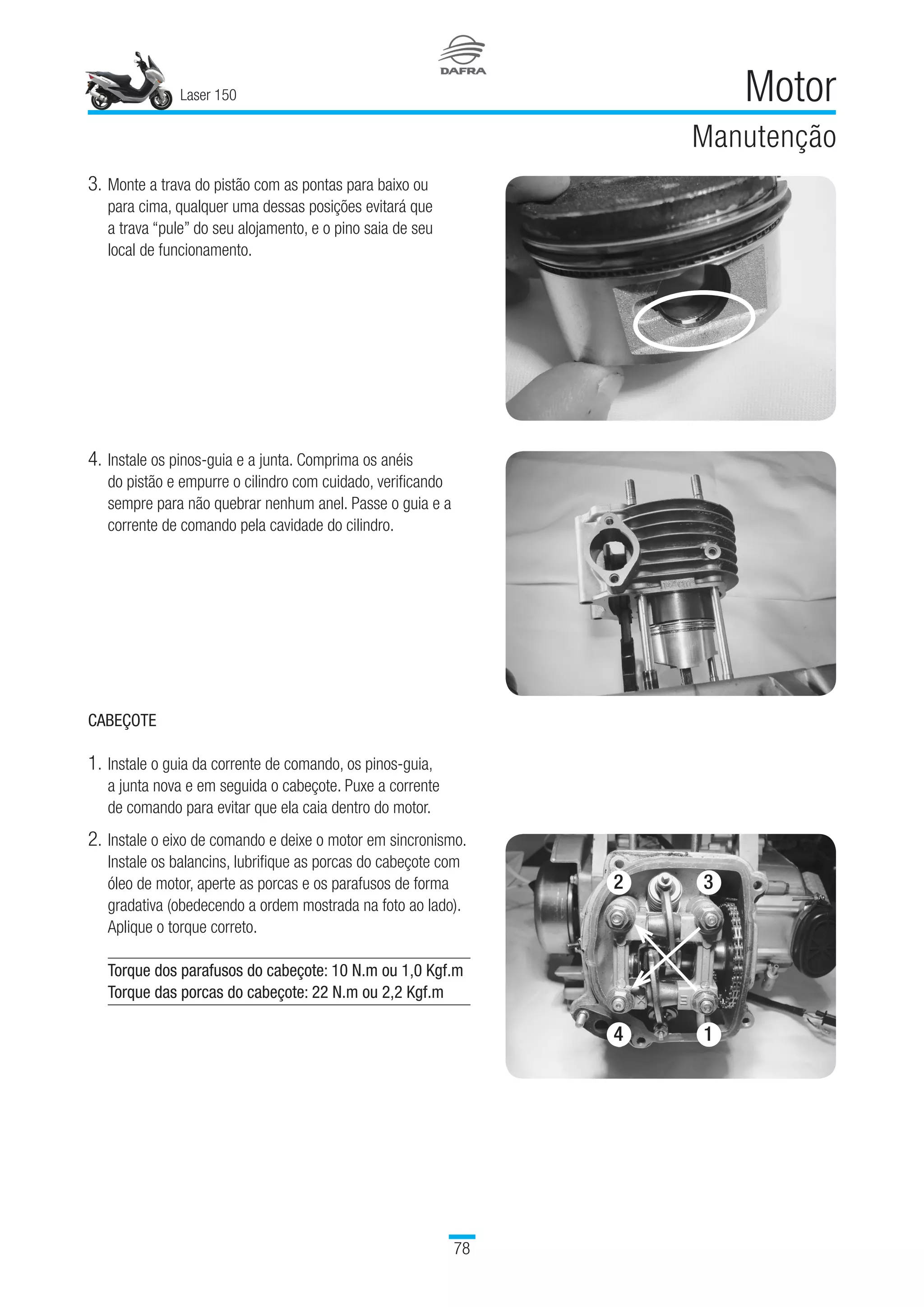 Laser 150

DAFRA

Motor

Manutenção

3. Monte a trava do pistão com as pontas para baixo ou para cima, qualquer uma dessas posições evitará que a trava “pule” do seu alojamento, e o pino saia de seu local de funcionamento.

4. Instale os pinos-guia e a junta. Comprima os anéis do pistão e empurre o cilindro com cuidado, verificando sempre para não quebrar nenhum anel. Passe o guia e a corrente de comando pela cavidade do cilindro.

CABEÇOTE

1. Instale o guia da corrente de comando, os pinos-guia, a junta nova e em seguida o cabeçote. Puxe a corrente de comando para evitar que ela caia dentro do motor.

2. Instale o eixo de comando e deixe o motor em sincronismo. Instale os balancins, lubrifique as porcas do cabeçote com óleo de motor, aperte as porcas e os parafusos de forma gradativa (obedecendo a ordem mostrada na foto ao lado). Aplique o torque correto.

Torque dos parafusos do cabeçote: 10 N.m ou 1,0 Kgf.m
Torque das porcas do cabeçote: 22 N.m ou 2,2 Kgf.m

2 3 4 1

78