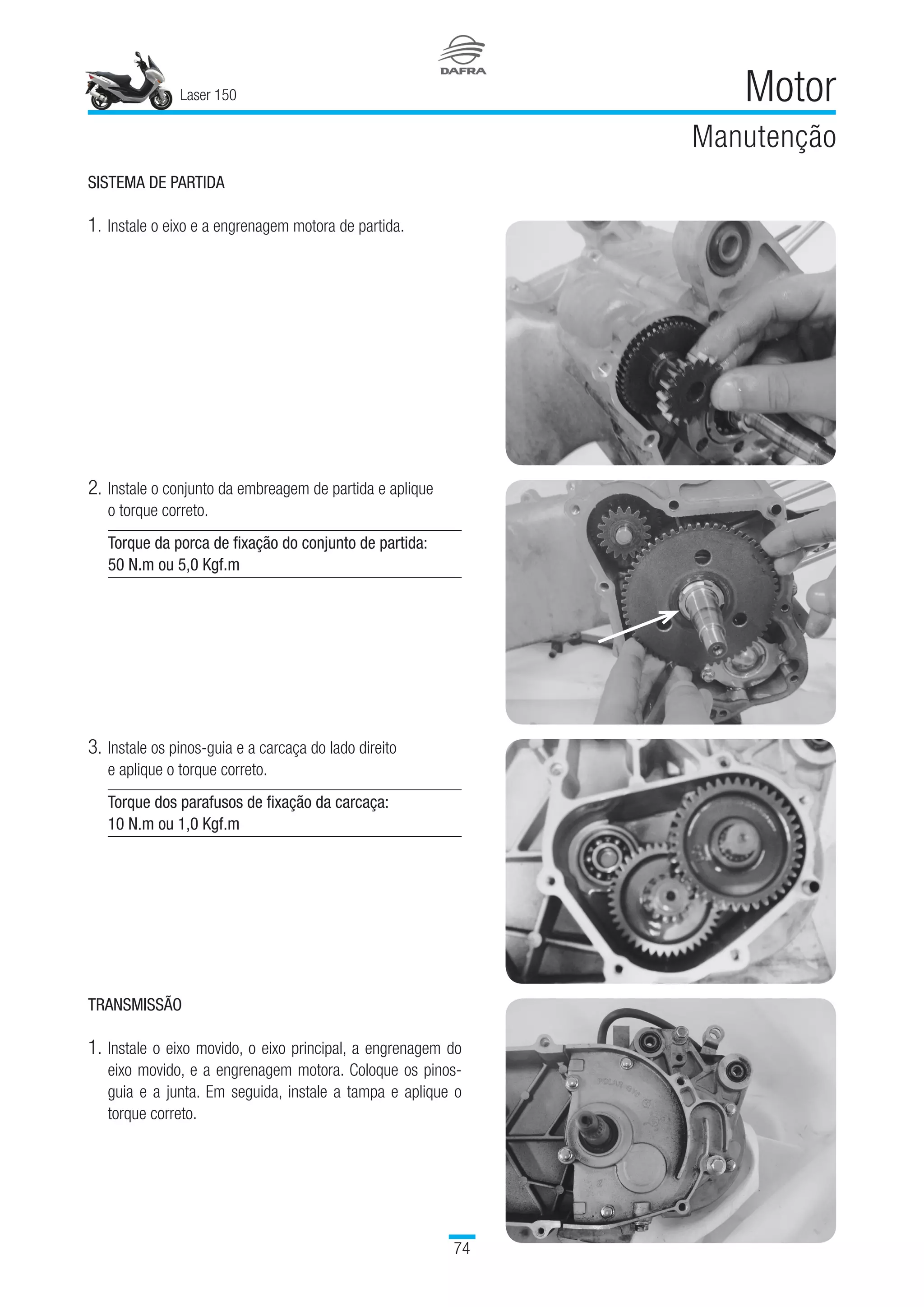 Laser 150

DAFRA

Motor

Manutenção

SISTEMA DE PARTIDA

1. Instale o eixo e a engrenagem motora de partida.

2. Instale o conjunto da embreagem de partida e aplique o torque correto.

Torque da porca de fixação do conjunto de partida: 50 N.m ou 5,0 Kgf.m

3. Instale os pinos-guia e a carcaça do lado direito e aplique o torque correto.

Torque dos parafusos de fixação da carcaça: 10 N.m ou 1,0 Kgf.m

TRANSMISSÃO

1. Instale o eixo movido, o eixo principal, a engrenagem do eixo movido, e a engrenagem motora. Coloque os pinos-guia e a junta. Em seguida, instale a tampa e aplique o torque correto.

74