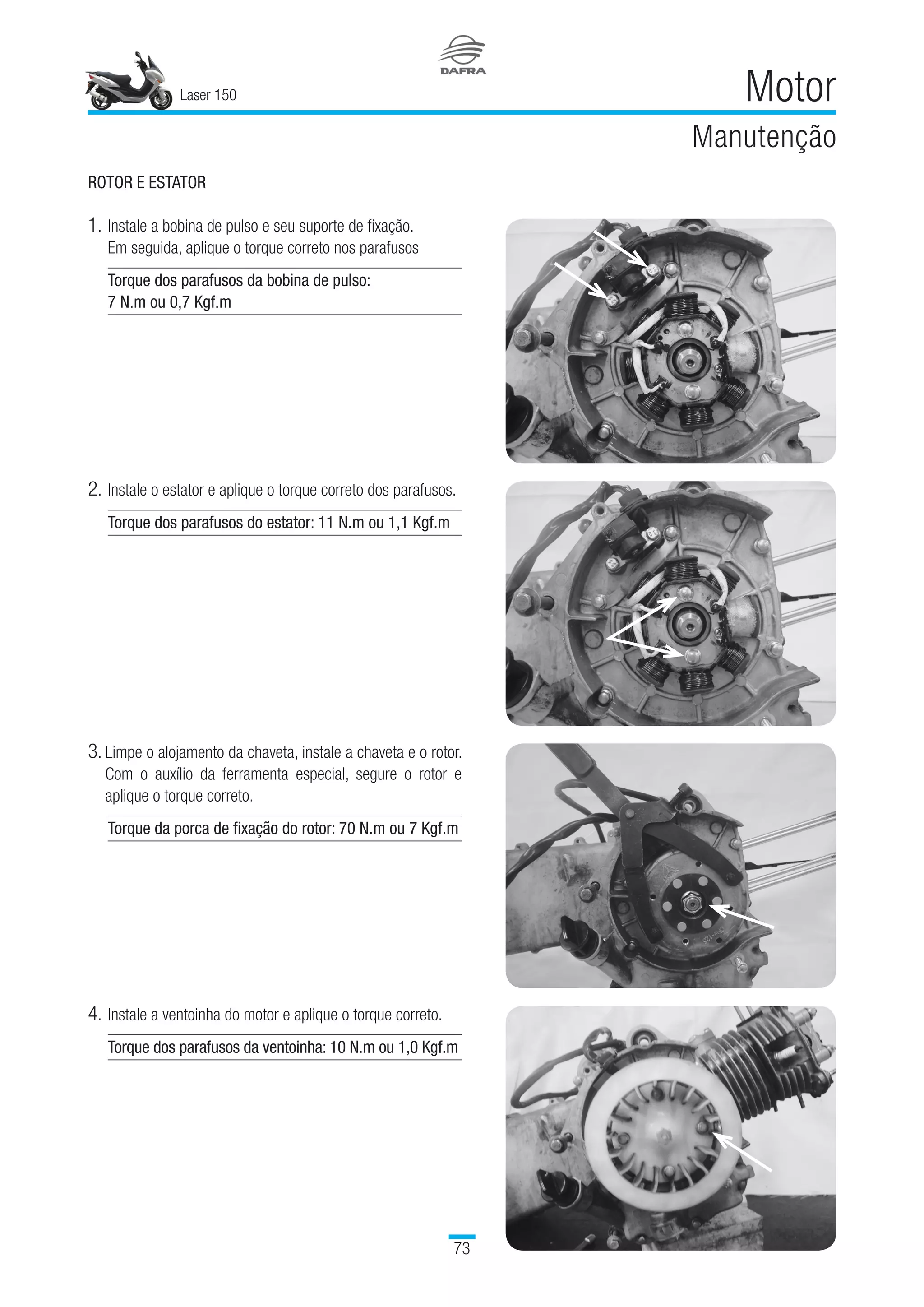 Laser 150

DAFRA

Motor

Manutenção

ROTOR E ESTATOR

1. Instale a bobina de pulso e seu suporte de fixação. Em seguida, aplique o torque correto nos parafusos

Torque dos parafusos da bobina de pulso:
7 N.m ou 0,7 Kgf.m

2. Instale o estator e aplique o torque correto dos parafusos.

Torque dos parafusos do estator: 11 N.m ou 1,1 Kgf.m

3. Limpe o alojamento da chaveta, instale a chaveta e o rotor. Com o auxílio da ferramenta especial, segure o rotor e aplique o torque correto.

Torque da porca de fixação do rotor: 70 N.m ou 7 Kgf.m

4. Instale a ventoinha do motor e aplique o torque correto.

Torque dos parafusos da ventoinha: 10 N.m ou 1,0 Kgf.m

73