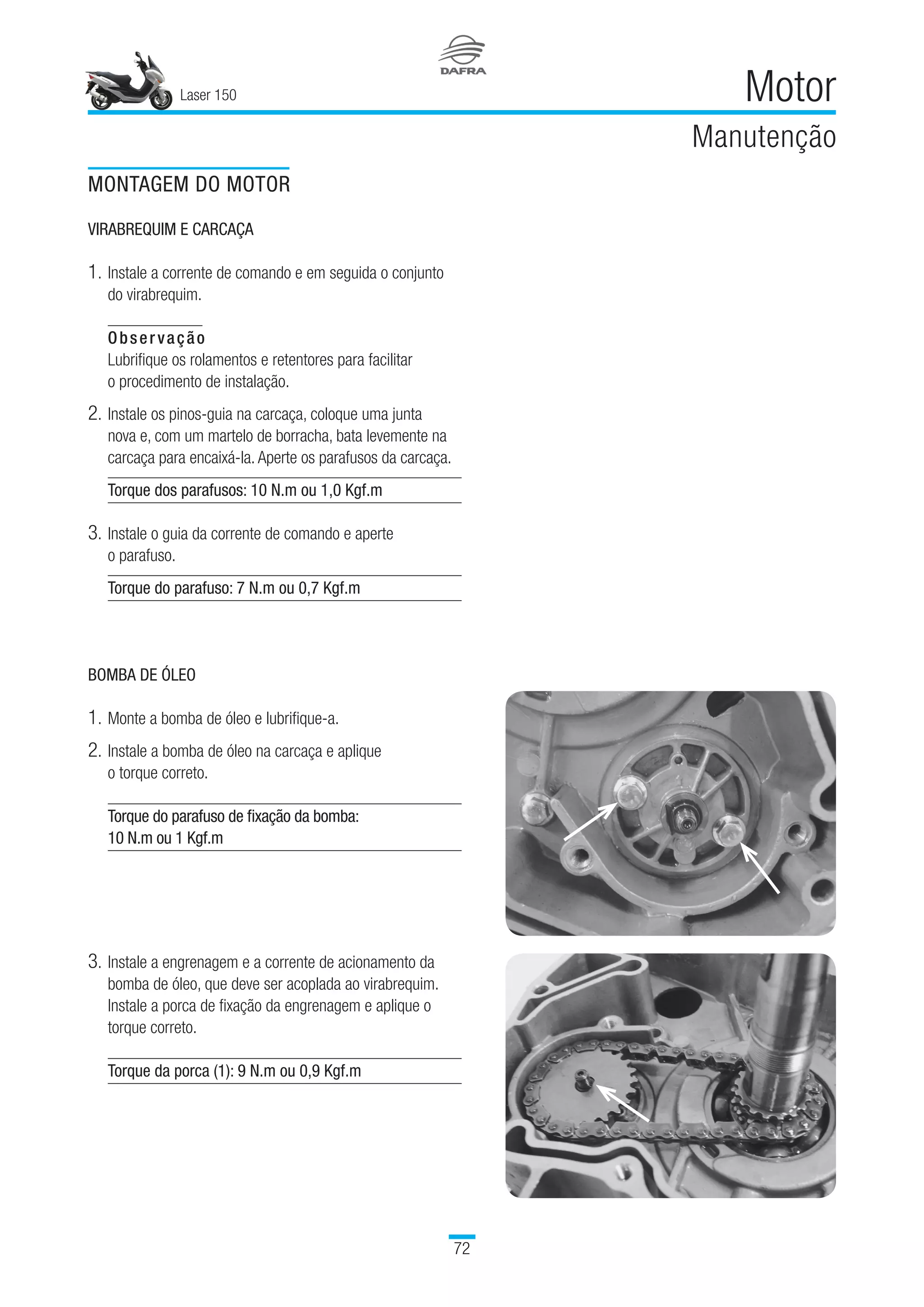 Laser 150

DAFRA

Motor

Manutenção

MONTAGEM DO MOTOR

VIRABREQUIM E CARCAÇA

1. Instale a corrente de comando e em seguida o conjunto do virabrequim.

Observação
Lubrifique os rolamentos e retentores para facilitar o procedimento de instalação.

2. Instale os pinos-guia na carcaça, coloque uma junta nova e, com um martelo de borracha, bata levemente na carcaça para encaixá-la. Aperte os parafusos da carcaça.

Torque dos parafusos: 10 N.m ou 1,0 Kgf.m

3. Instale o guia da corrente de comando e aperte o parafuso.

Torque do parafuso: 7 N.m ou 0,7 Kgf.m

BOMBA DE ÓLEO

1. Monte a bomba de óleo e lubrifique-a.

2. Instale a bomba de óleo na carcaça e aplique o torque correto.

Torque do parafuso de fixação da bomba: 10 N.m ou 1 Kgf.m

3. Instale a engrenagem e a corrente de acionamento da bomba de óleo, que deve ser acoplada ao virabrequim. Instale a porca de fixação da engrenagem e aplique o torque correto.

Torque da porca (1): 9 N.m ou 0,9 Kgf.m

72