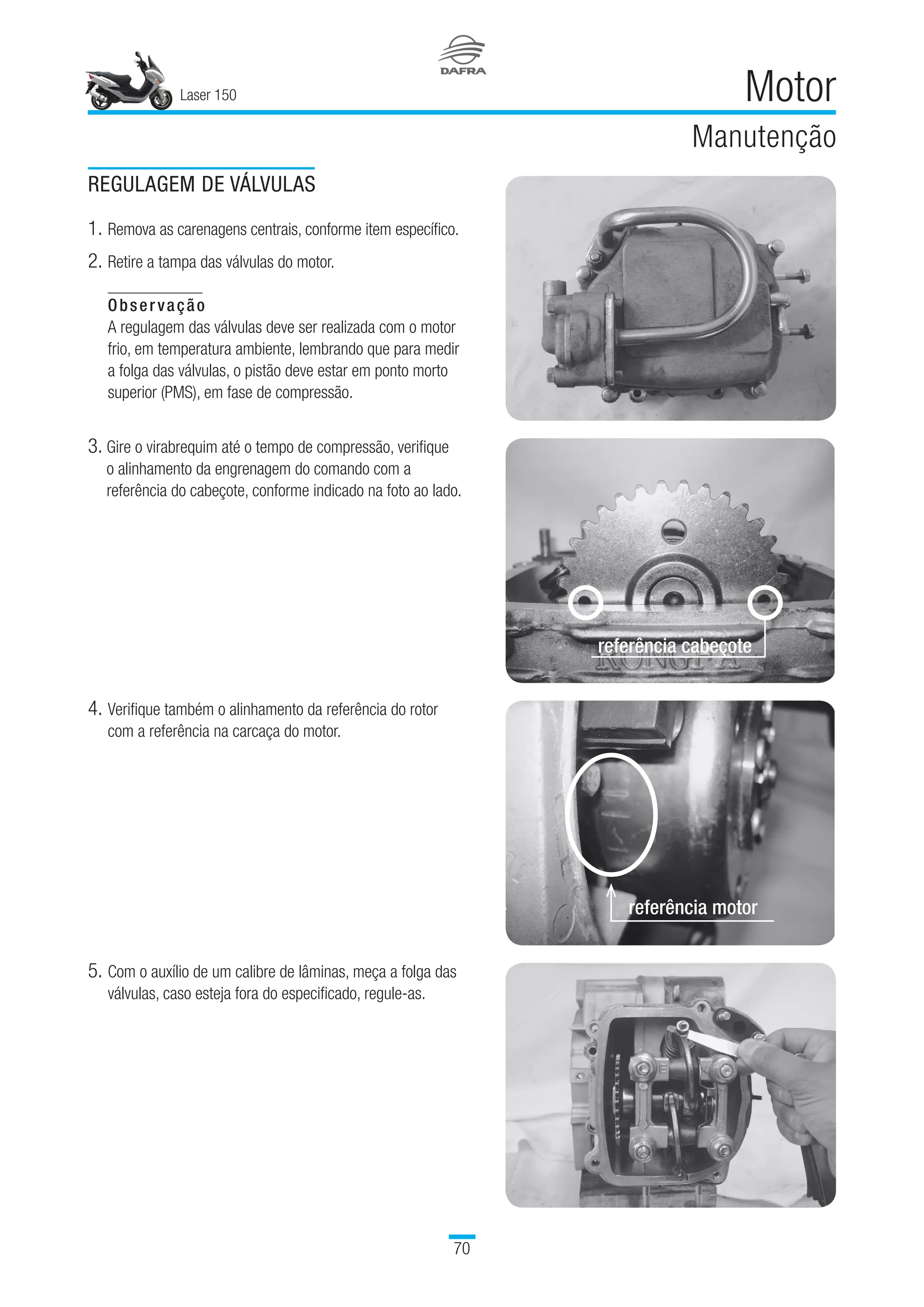 Laser 150

DAFRA

Motor

Manutenção

REGULAGEM DE VÁLVULAS

1. Remova as carenagens centrais, conforme item específico.

2. Retire a tampa das válvulas do motor.

Observação
A regulagem das válvulas deve ser realizada com o motor frio, em temperatura ambiente, lembrando que para medir a folga das válvulas, o pistão deve estar em ponto morto superior (PMS), em fase de compressão.

3. Gire o virabrequim até o tempo de compressão, verifique o alinhamento da engrenagem do comando com a referência do cabeçote, conforme indicado na foto ao lado.

referência cabeçote

4. Verifique também o alinhamento da referência do rotor com a referência na carcaça do motor.

referência motor

5. Com o auxílio de um calibre de lâminas, meça a folga das válvulas, caso esteja fora do especificado, regule-as.

70