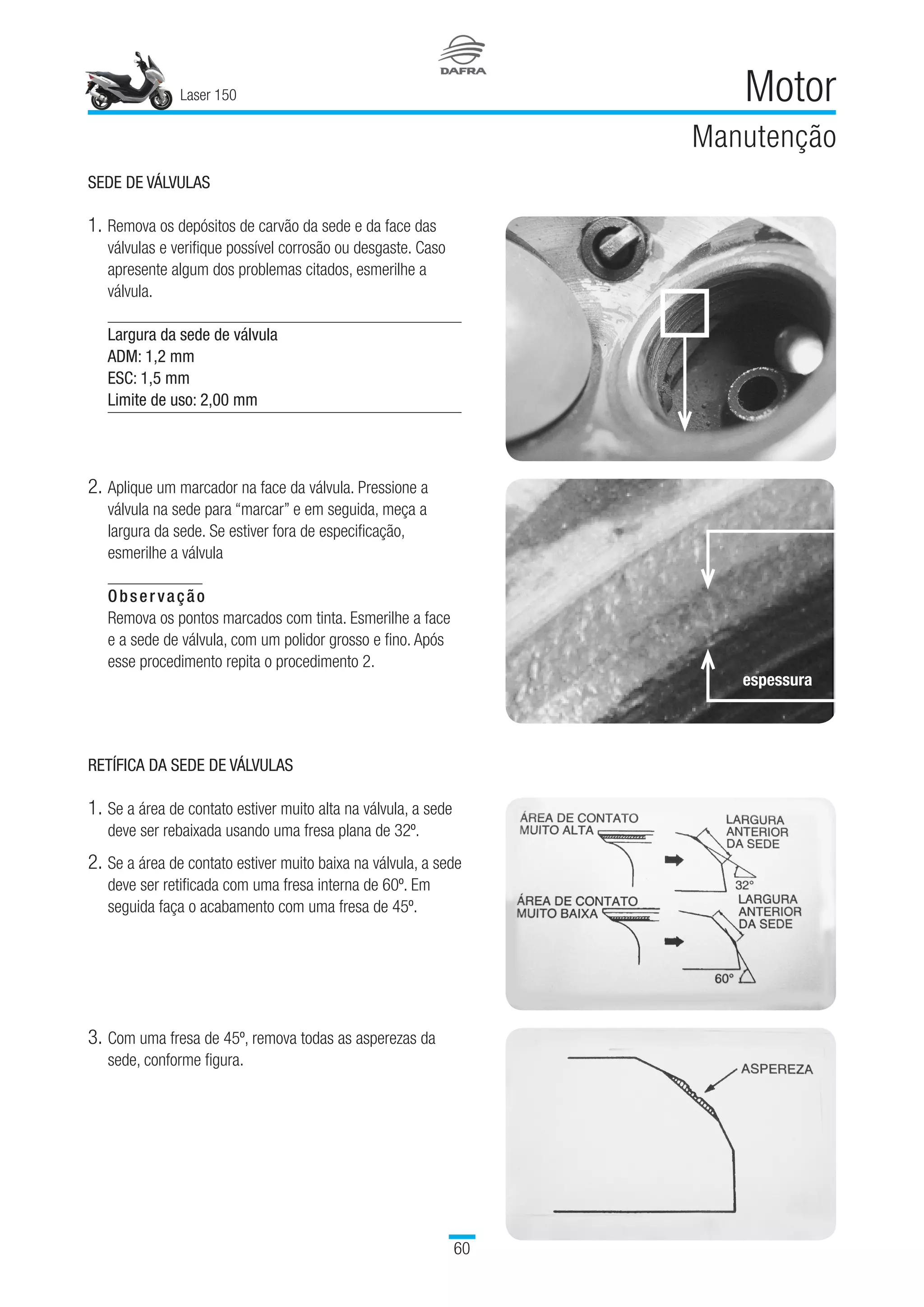 Laser 150

DAFRA

Motor

Manutenção

SEDE DE VÁLVULAS

1. Remova os depósitos de carvão da sede e da face das válvulas e verifique possível corrosão ou desgaste. Caso apresente algum dos problemas citados, esmerilhe a válvula.

Largura da sede de válvula
ADM: 1,2 mm
ESC: 1,5 mm
Limite de uso: 2,00 mm

2. Aplique um marcador na face da válvula. Pressione a válvula na sede para “marcar” e em seguida, meça a largura da sede. Se estiver fora de especificação, esmerilhe a válvula

Observação
Remova os pontos marcados com tinta. Esmerilhe a face e a sede de válvula, com um polidor grosso e fino. Após esse procedimento repita o procedimento 2.

espessura

RETÍFICA DA SEDE DE VÁLVULAS

1. Se a área de contato estiver muito alta na válvula, a sede deve ser rebaixada usando uma fresa plana de 32º.

2. Se a área de contato estiver muito baixa na válvula, a sede deve ser retificada com uma fresa interna de 60º. Em seguida faça o acabamento com uma fresa de 45º.

ÁREA DE CONTATO MUITO ALTA

LARGURA ANTERIOR DA SEDE

32°

ÁREA DE CONTATO MUITO BAIXA

LARGURA ANTERIOR DA SEDE

60°

3. Com uma fresa de 45º, remova todas as asperezas da sede, conforme figura.

ASPEREZA

60