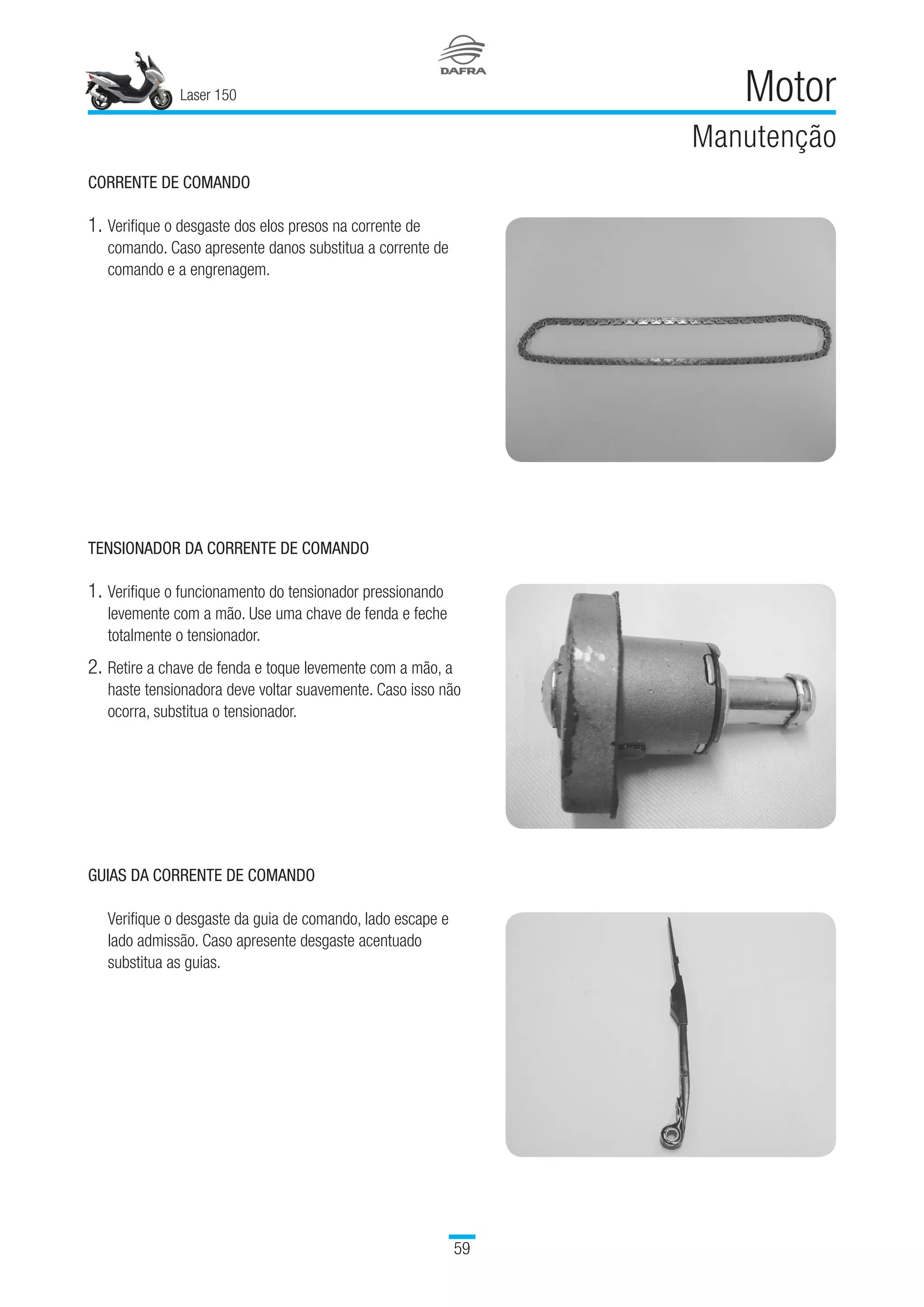 Laser 150

DAFRA

Motor

Manutenção

CORRENTE DE COMANDO

1. Verifique o desgaste dos elos presos na corrente de comando. Caso apresente danos substitua a corrente de comando e a engrenagem.

TENSIONADOR DA CORRENTE DE COMANDO

1. Verifique o funcionamento do tensionador pressionando levemente com a mão. Use uma chave de fenda e feche totalmente o tensionador.

2. Retire a chave de fenda e toque levemente com a mão, a haste tensionadora deve voltar suavemente. Caso isso não ocorra, substitua o tensionador.

GUIAS DA CORRENTE DE COMANDO

Verifique o desgaste da guia de comando, lado escape e lado admissão. Caso apresente desgaste acentuado substitua as guias.

59