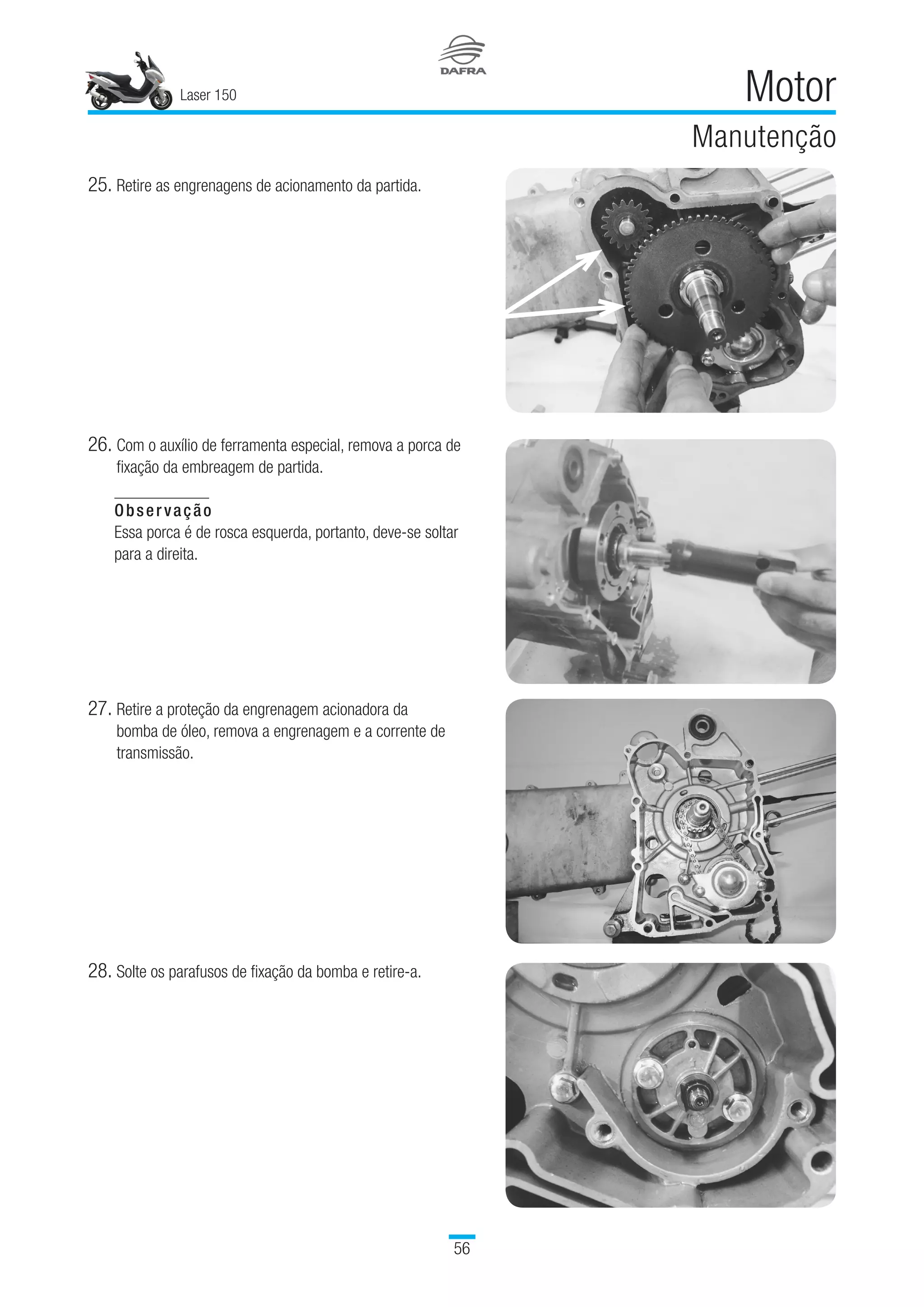 Laser 150

DAFRA

Motor

Manutenção

25. Retire as engrenagens de acionamento da partida.

26. Com o auxílio de ferramenta especial, remova a porca de fixação da embreagem de partida.

Observação
Essa porca é de rosca esquerda, portanto, deve-se soltar para a direita.

27. Retire a proteção da engrenagem acionadora da bomba de óleo, remova a engrenagem e a corrente de transmissão.

28. Solte os parafusos de fixação da bomba e retire-a.

56