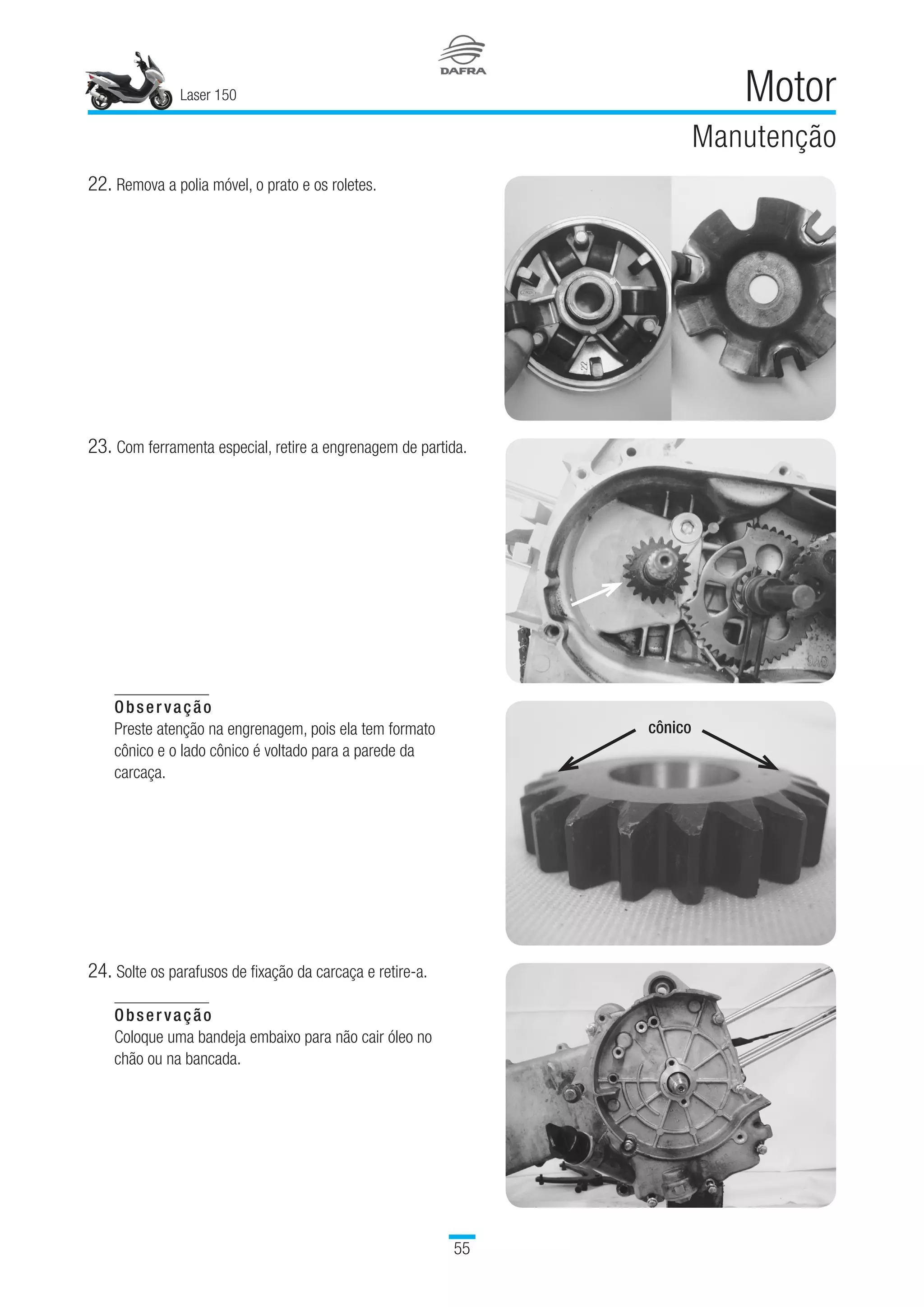 Laser 150

DAFRA

Motor

Manutenção

22. Remova a polia móvel, o prato e os roletes.

23. Com ferramenta especial, retire a engrenagem de partida.

Observação
Preste atenção na engrenagem, pois ela tem formato cônico e o lado cônico é voltado para a parede da carcaça.

cônico

24. Solte os parafusos de fixação da carcaça e retire-a.

Observação
Coloque uma bandeja embaixo para não cair óleo no chão ou na bancada.

55