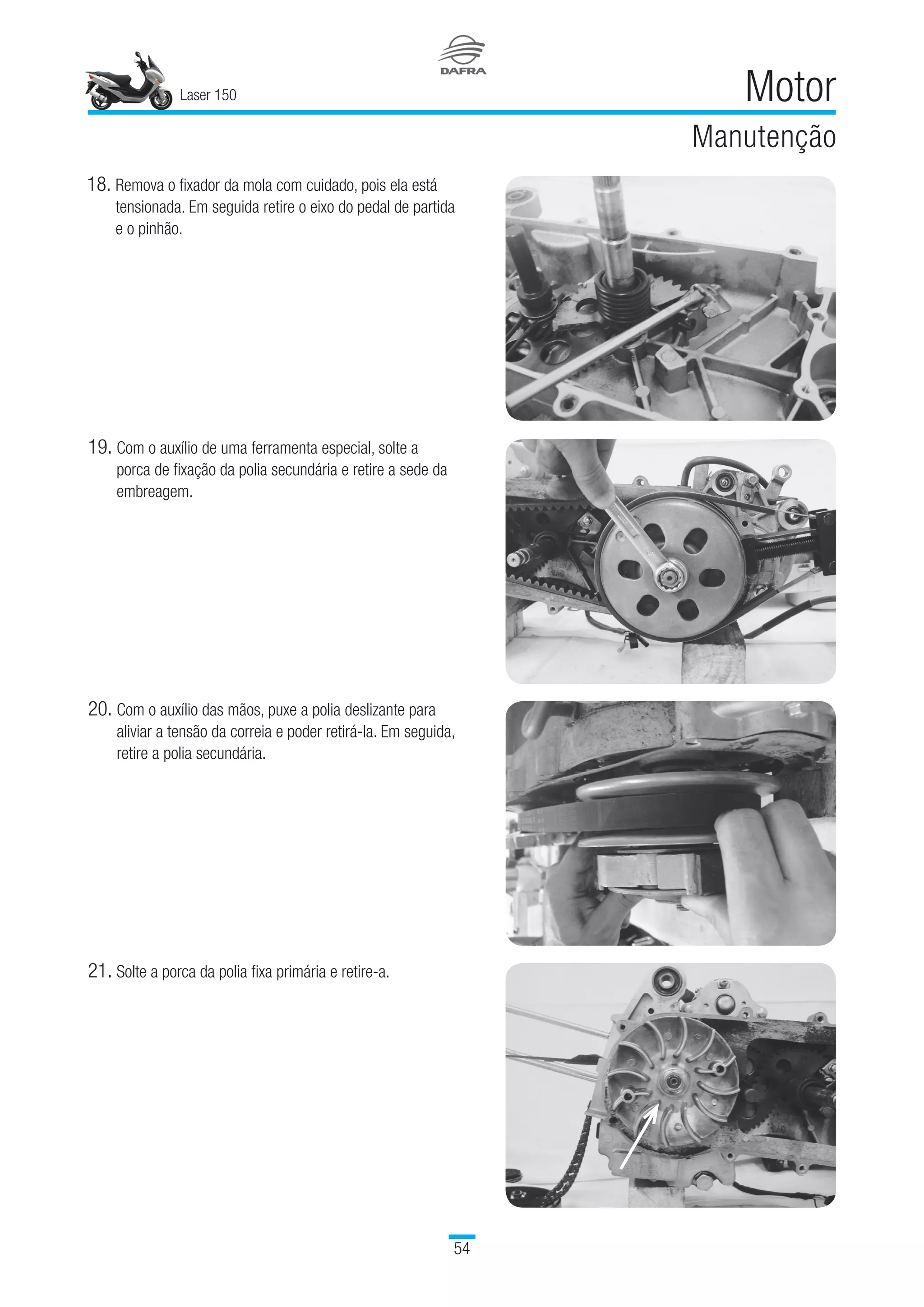 Laser 150

DAFRA

Motor

Manutenção

18. Remova o fixador da mola com cuidado, pois ela está tensionada. Em seguida retire o eixo do pedal de partida e o pinhão.

19. Com o auxílio de uma ferramenta especial, solte a porca de fixação da polia secundária e retire a sede da embreagem.

20. Com o auxílio das mãos, puxe a polia deslizante para aliviar a tensão da correia e poder retirá-la. Em seguida, retire a polia secundária.

21. Solte a porca da polia fixa primária e retire-a.

54