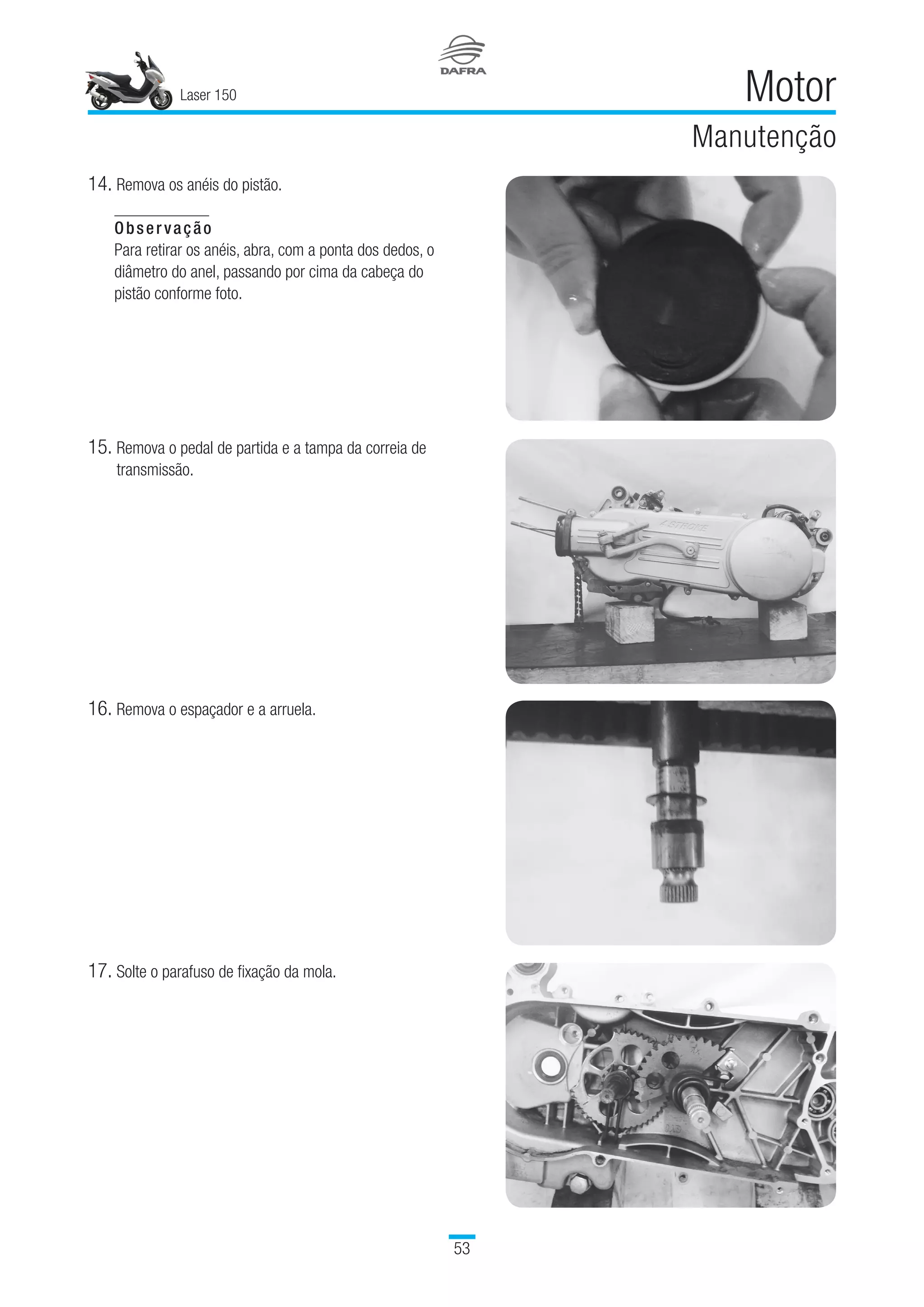 Laser 150

DAFRA

Motor

Manutenção

14. Remova os anéis do pistão.

Observação
Para retirar os anéis, abra, com a ponta dos dedos, o diâmetro do anel, passando por cima da cabeça do pistão conforme foto.

15. Remova o pedal de partida e a tampa da correia de transmissão.

4 STROKE

16. Remova o espaçador e a arruela.

17. Solte o parafuso de fixação da mola.

53