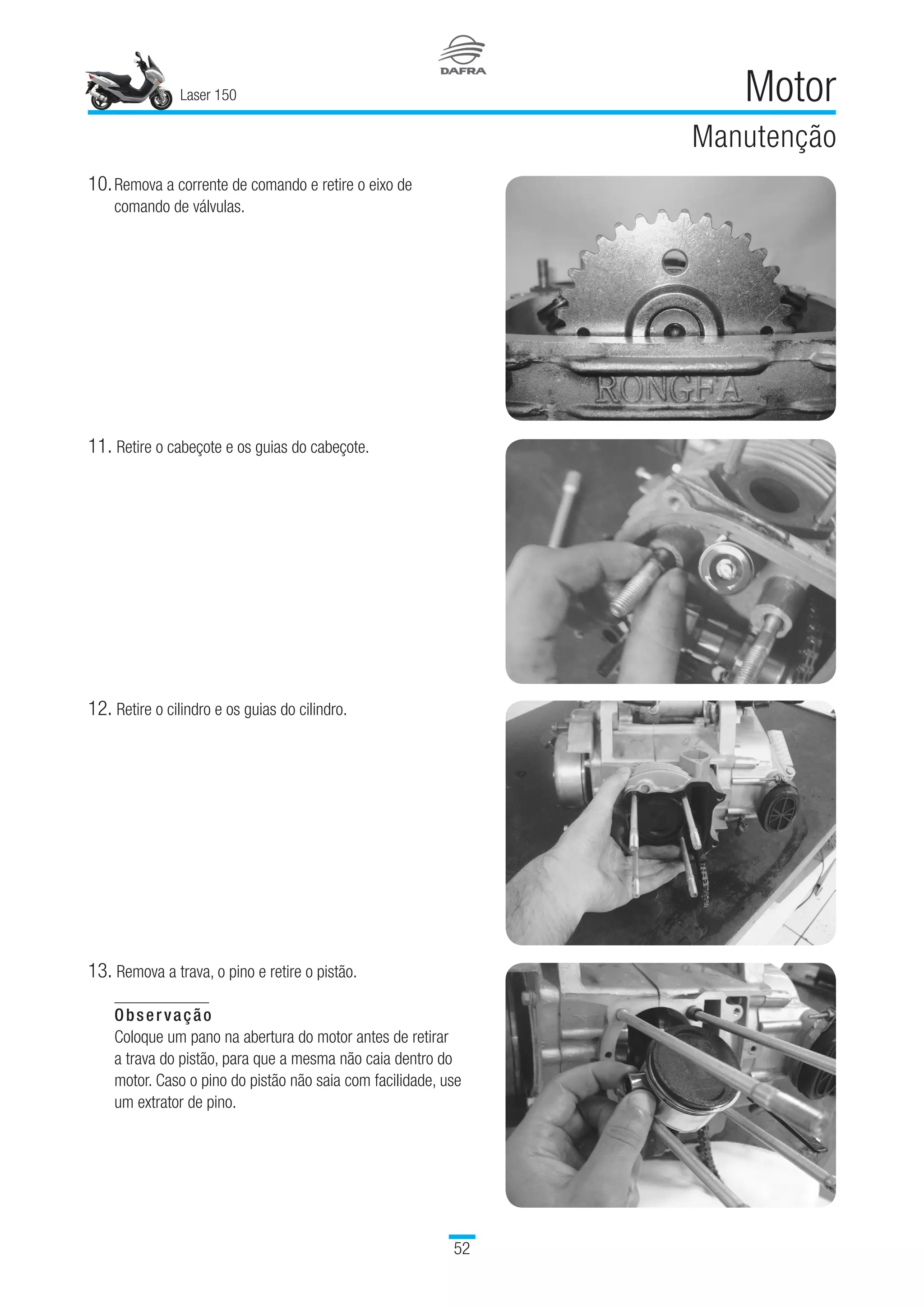 Laser 150

DAFRA

Motor

Manutenção

10. Remova a corrente de comando e retire o eixo de comando de válvulas.

RONGFA

11. Retire o cabeçote e os guias do cabeçote.

12. Retire o cilindro e os guias do cilindro.

13. Remova a trava, o pino e retire o pistão.

Observação
Coloque um pano na abertura do motor antes de retirar a trava do pistão, para que a mesma não caia dentro do motor. Caso o pino do pistão não saia com facilidade, use um extrator de pino.

52