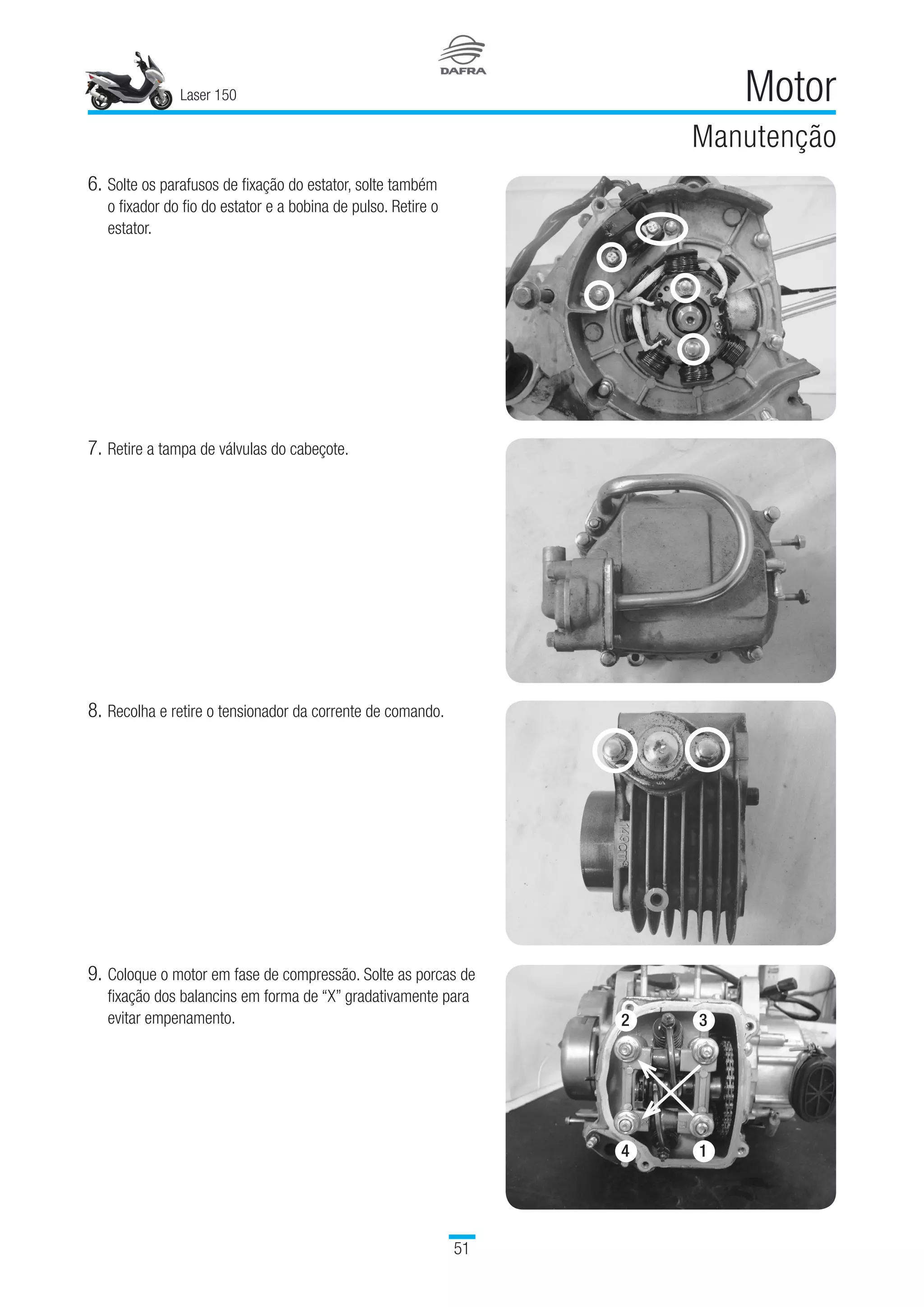 Laser 150

DAFRA

Motor

Manutenção

6. Solte os parafusos de fixação do estator, solte também o fixador do fio do estator e a bobina de pulso. Retire o estator.

7. Retire a tampa de válvulas do cabeçote.

8. Recolha e retire o tensionador da corrente de comando.

149cm³

9. Coloque o motor em fase de compressão. Solte as porcas de fixação dos balancins em forma de “X” gradativamente para evitar empenamento.

2
3
4
1

51