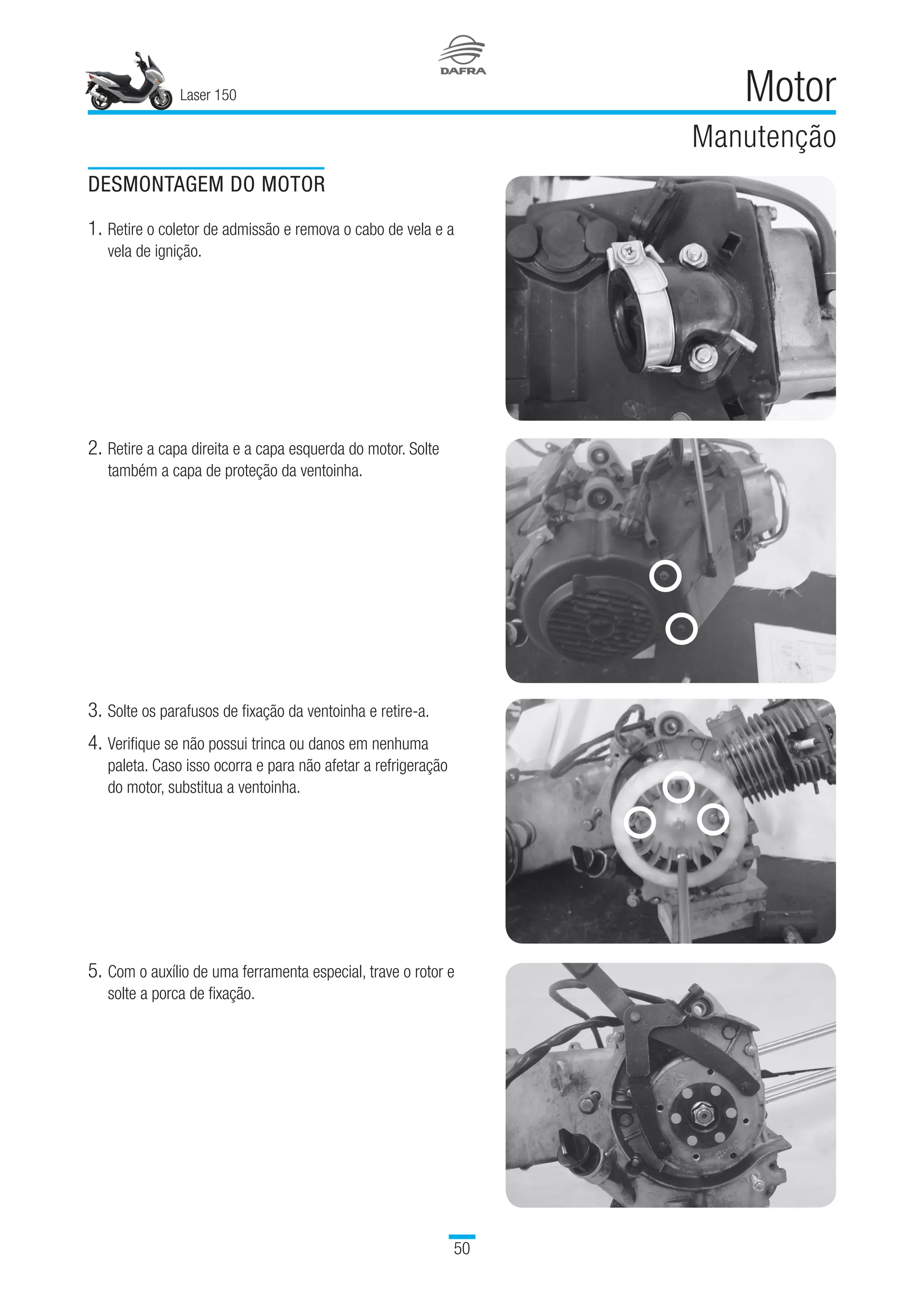 Laser 150

DAFRA

Motor

Manutenção

DESMONTAGEM DO MOTOR

1. Retire o coletor de admissão e remova o cabo de vela e a vela de ignição.

2. Retire a capa direita e a capa esquerda do motor. Solte também a capa de proteção da ventoinha.

3. Solte os parafusos de fixação da ventoinha e retire-a.

4. Verifique se não possui trinca ou danos em nenhuma paleta. Caso isso ocorra e para não afetar a refrigeração do motor, substitua a ventoinha.

5. Com o auxílio de uma ferramenta especial, trave o rotor e solte a porca de fixação.

50