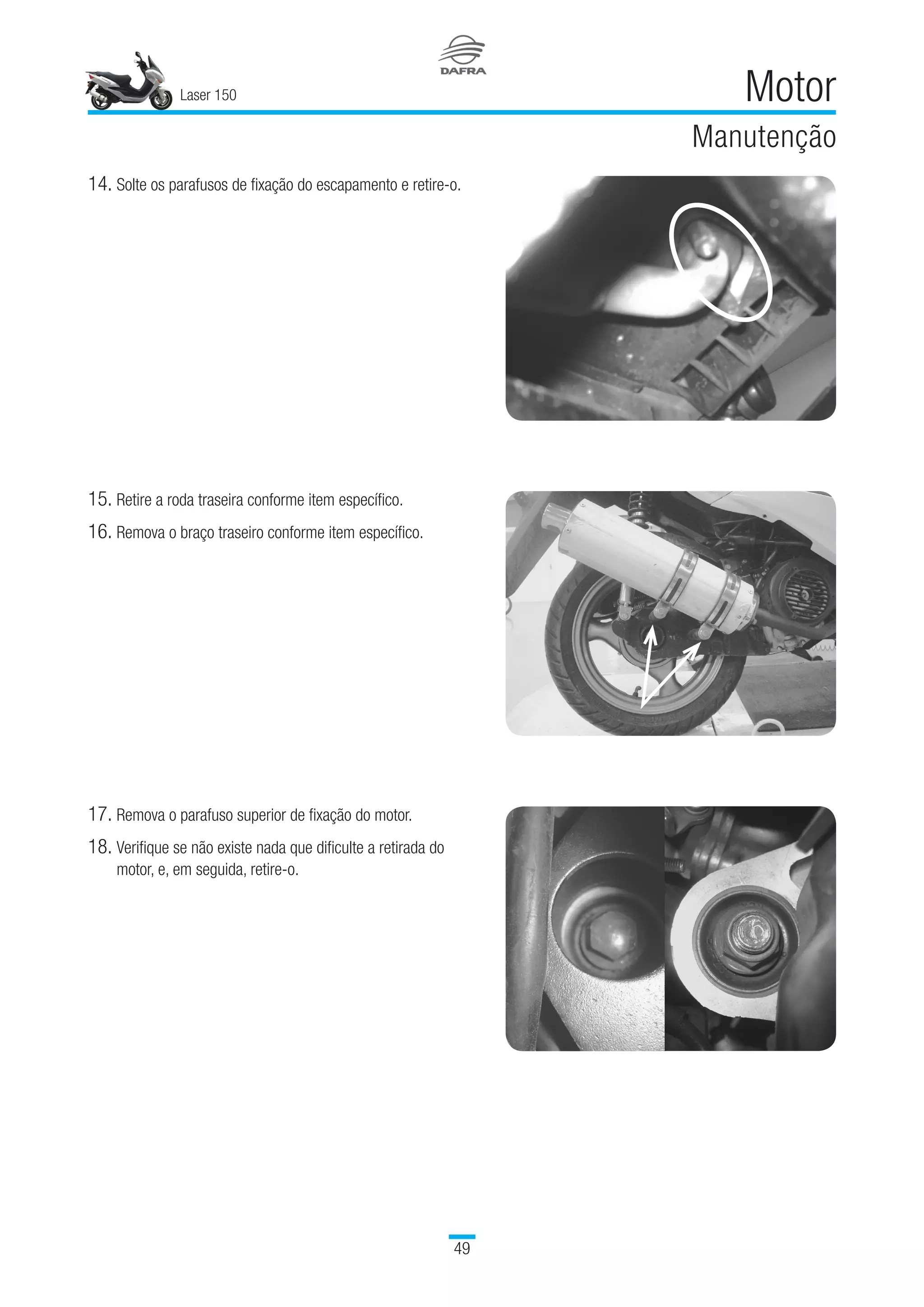 Laser 150

DAFRA

Motor

Manutenção

14. Solte os parafusos de fixação do escapamento e retire-o.

15. Retire a roda traseira conforme item específico.

16. Remova o braço traseiro conforme item específico.

17. Remova o parafuso superior de fixação do motor.

18. Verifique se não existe nada que dificulte a retirada do motor, e, em seguida, retire-o.

49