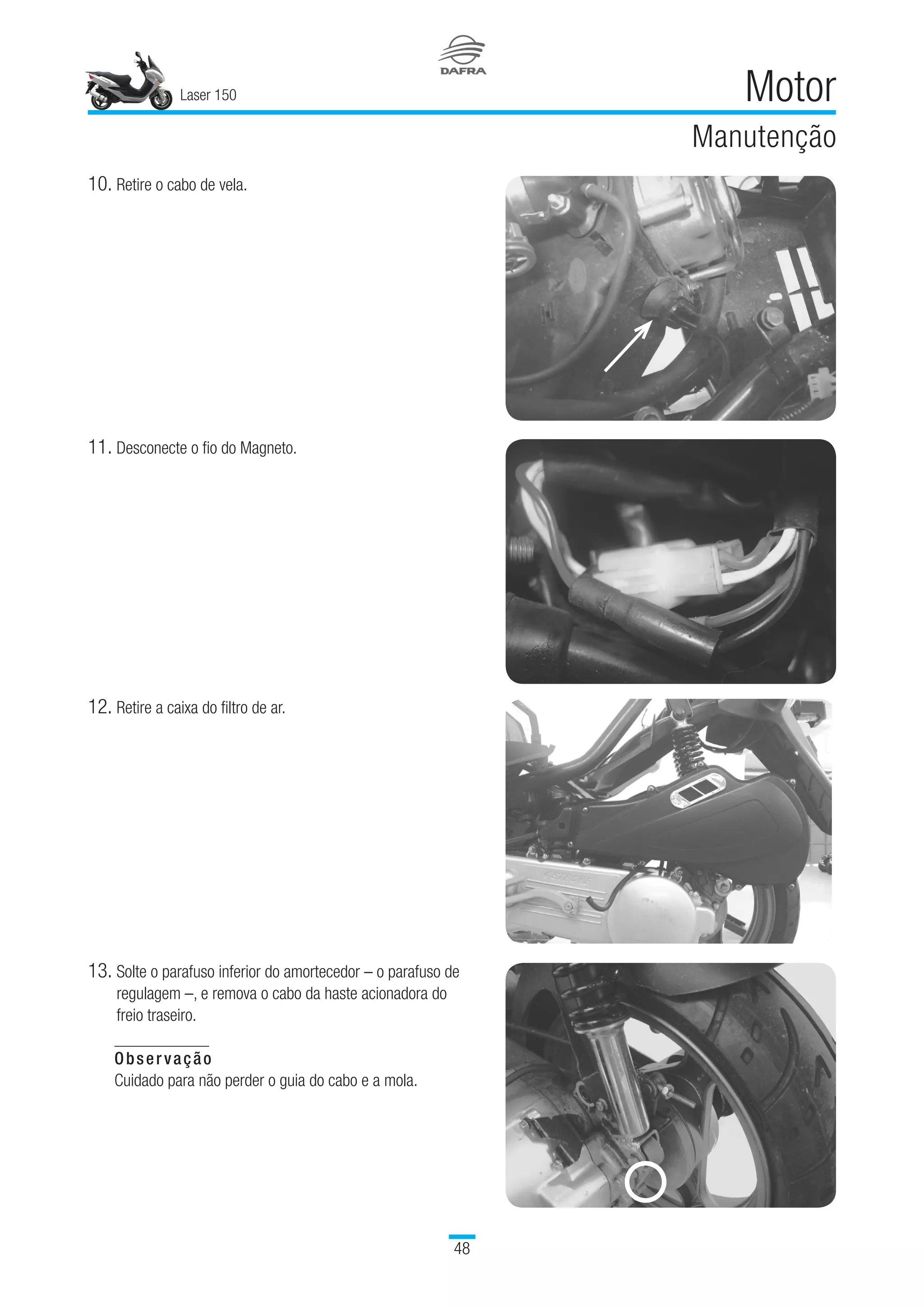 Laser 150

DAFRA

Motor

Manutenção

10. Retire o cabo de vela.

11. Desconecte o fio do Magneto.

12. Retire a caixa do filtro de ar.

13. Solte o parafuso inferior do amortecedor – o parafuso de regulagem –, e remova o cabo da haste acionadora do freio traseiro.

Observação
Cuidado para não perder o guia do cabo e a mola.

48