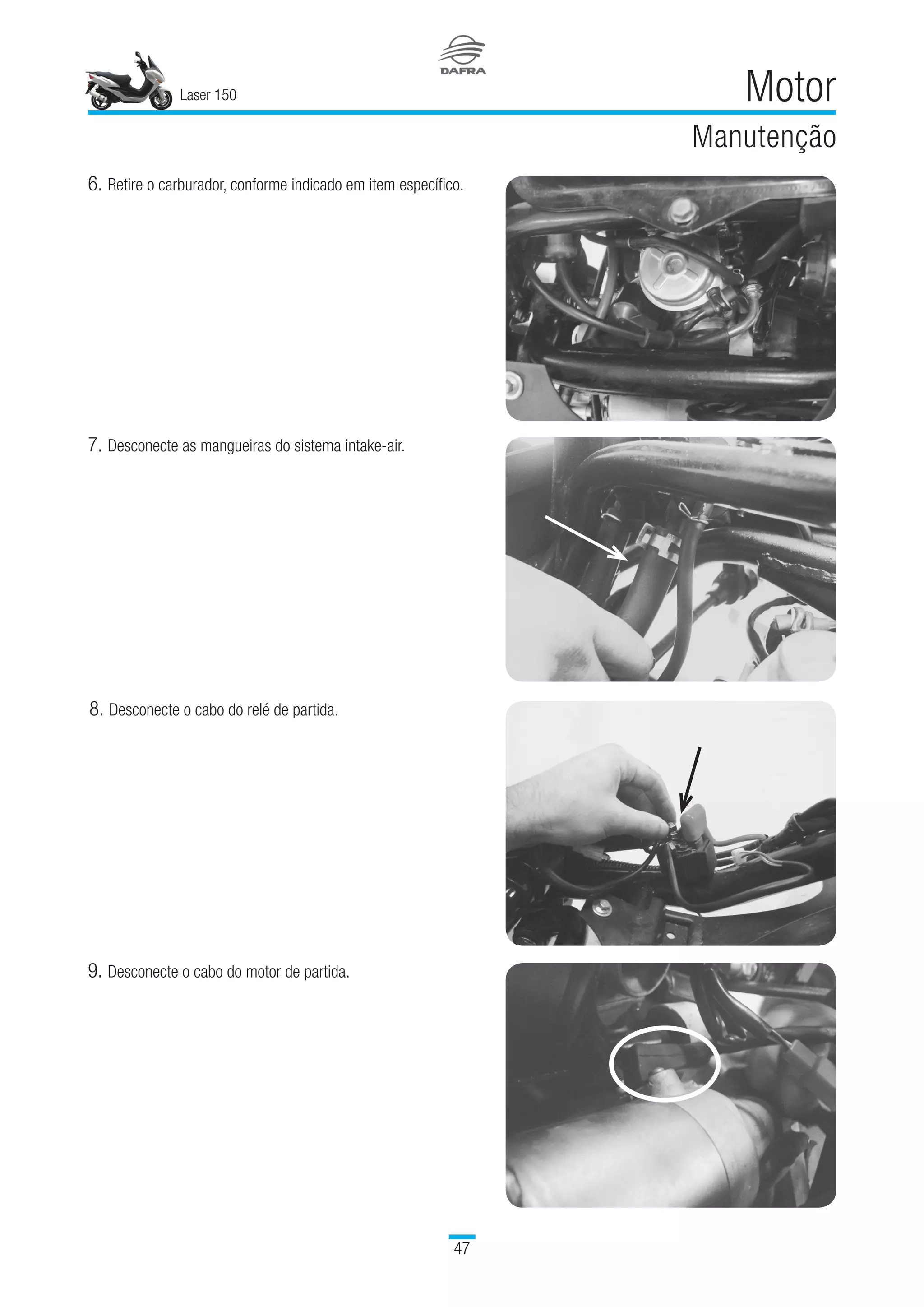 Laser 150

DAFRA

Motor

Manutenção

6. Retire o carburador, conforme indicado em item específico.

7. Desconecte as mangueiras do sistema intake-air.

8. Desconecte o cabo do relé de partida.

9. Desconecte o cabo do motor de partida.

47