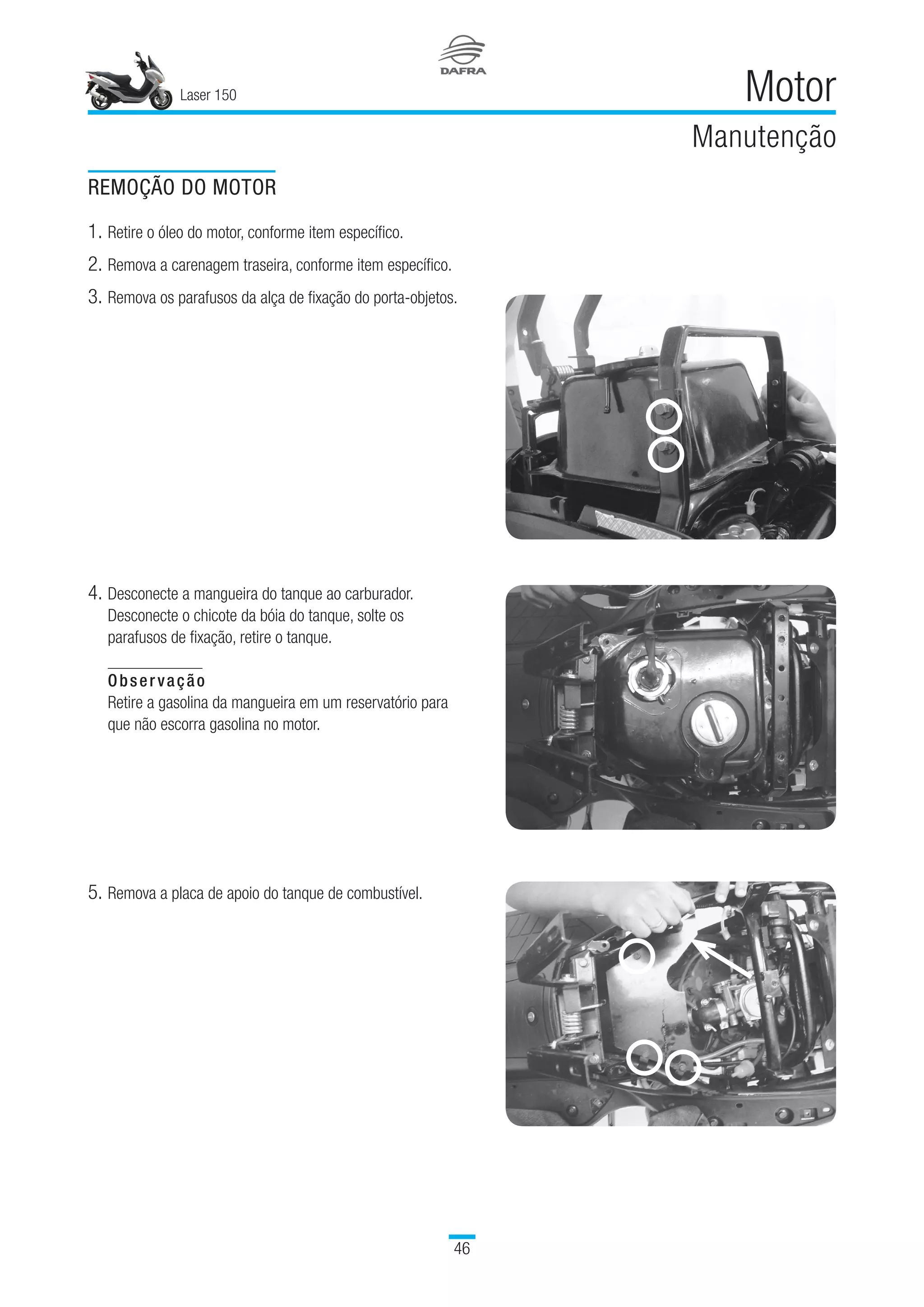 Laser 150

DAFRA

Motor

Manutenção

REMOÇÃO DO MOTOR

1. Retire o óleo do motor, conforme item específico.

2. Remova a carenagem traseira, conforme item específico.

3. Remova os parafusos da alça de fixação do porta-objetos.

4. Desconecte a mangueira do tanque ao carburador. Desconecte o chicote da bóia do tanque, solte os parafusos de fixação, retire o tanque.

Observação
Retire a gasolina da mangueira em um reservatório para que não escorra gasolina no motor.

5. Remova a placa de apoio do tanque de combustível.

46