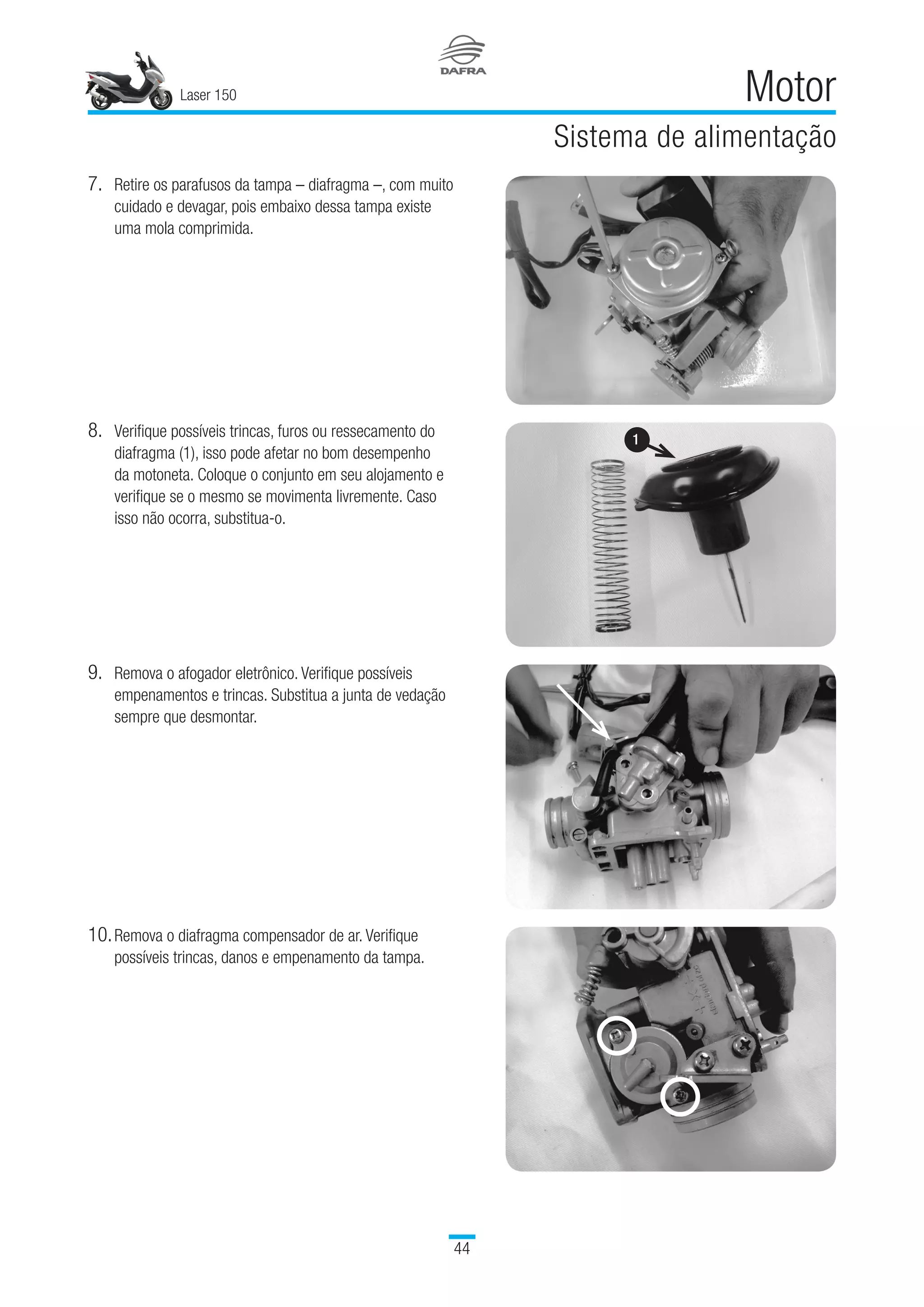 Laser 150

DAFRA

Motor

Sistema de alimentação

7. Retire os parafusos da tampa – diafragma –, com muito cuidado e devagar, pois embaixo dessa tampa existe uma mola comprimida.

8. Verifique possíveis trincas, furos ou ressecamento do diafragma (1), isso pode afetar no bom desempenho da motoneta. Coloque o conjunto em seu alojamento e verifique se o mesmo se movimenta livremente. Caso isso não ocorra, substitua-o.

1

9. Remova o afogador eletrônico. Verifique possíveis empenamentos e trincas. Substitua a junta de vedação sempre que desmontar.

10. Remova o diafragma compensador de ar. Verifique possíveis trincas, danos e empenamento da tampa.

44