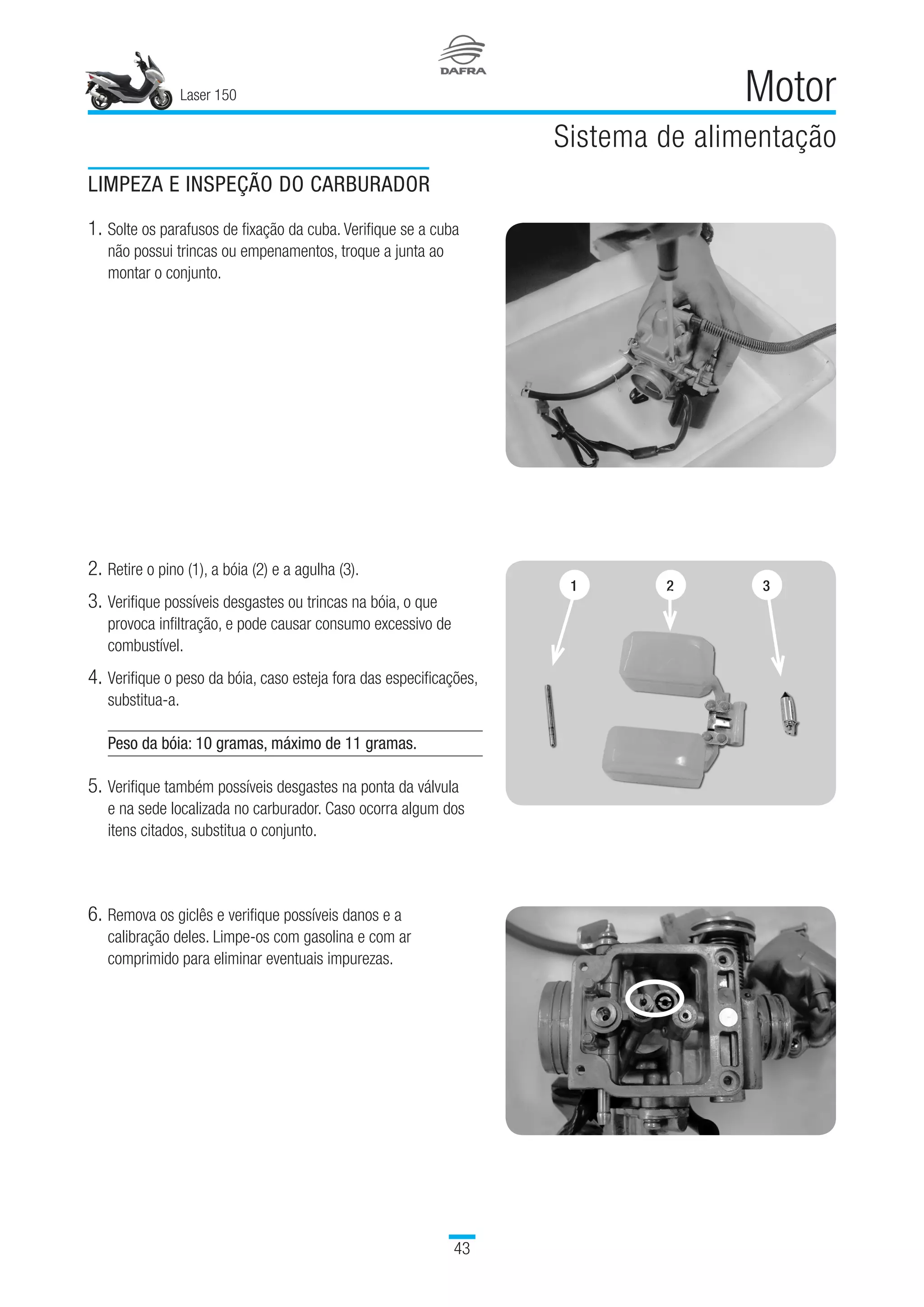 Laser 150

DAFRA

Motor

Sistema de alimentação

LIMPEZA E INSPEÇÃO DO CARBURADOR

1. Solte os parafusos de fixação da cuba. Verifique se a cuba não possui trincas ou empenamentos, troque a junta ao montar o conjunto.

2. Retire o pino (1), a bóia (2) e a agulha (3).

3. Verifique possíveis desgastes ou trincas na bóia, o que provoca infiltração, e pode causar consumo excessivo de combustível.

4. Verifique o peso da bóia, caso esteja fora das especificações, substitua-a.

Peso da bóia: 10 gramas, máximo de 11 gramas.

5. Verifique também possíveis desgastes na ponta da válvula e na sede localizada no carburador. Caso ocorra algum dos itens citados, substitua o conjunto.

1

2

3

6. Remova os giclês e verifique possíveis danos e a calibração deles. Limpe-os com gasolina e com ar comprimido para eliminar eventuais impurezas.

43