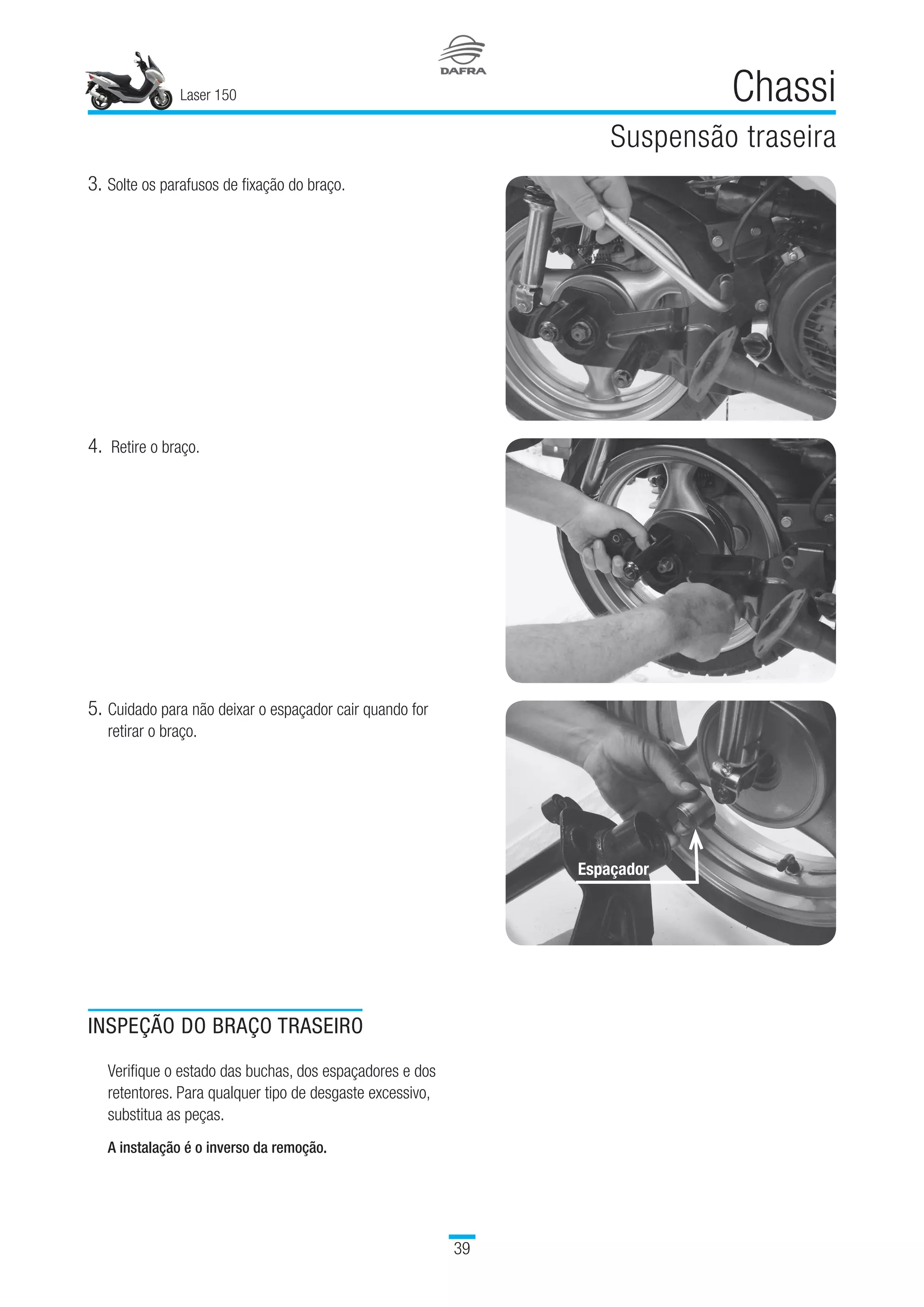 Laser 150

DAFRA

Chassi

Suspensão traseira

3. Solte os parafusos de fixação do braço.

4. Retire o braço.

5. Cuidado para não deixar o espaçador cair quando for retirar o braço.

Espaçador

INSPEÇÃO DO BRAÇO TRASEIRO

Verifique o estado das buchas, dos espaçadores e dos retentores. Para qualquer tipo de desgaste excessivo, substitua as peças.

A instalação é o inverso da remoção.

39