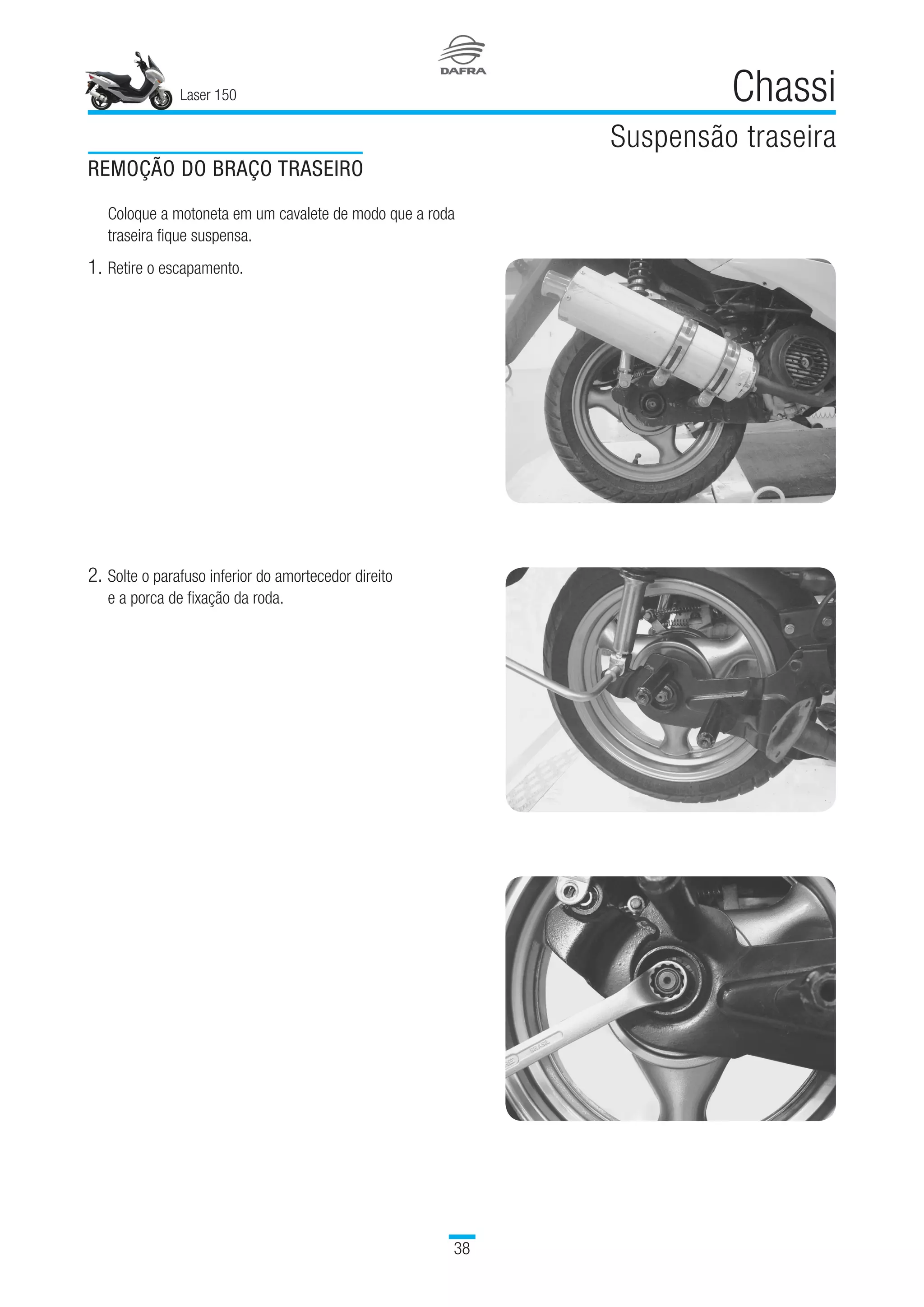 Laser 150

DAFRA

Chassi

Suspensão traseira

REMOÇÃO DO BRAÇO TRASEIRO

Coloque a motoneta em um cavalete de modo que a roda traseira fique suspensa.

1. Retire o escapamento.

2. Solte o parafuso inferior do amortecedor direito e a porca de fixação da roda.

38