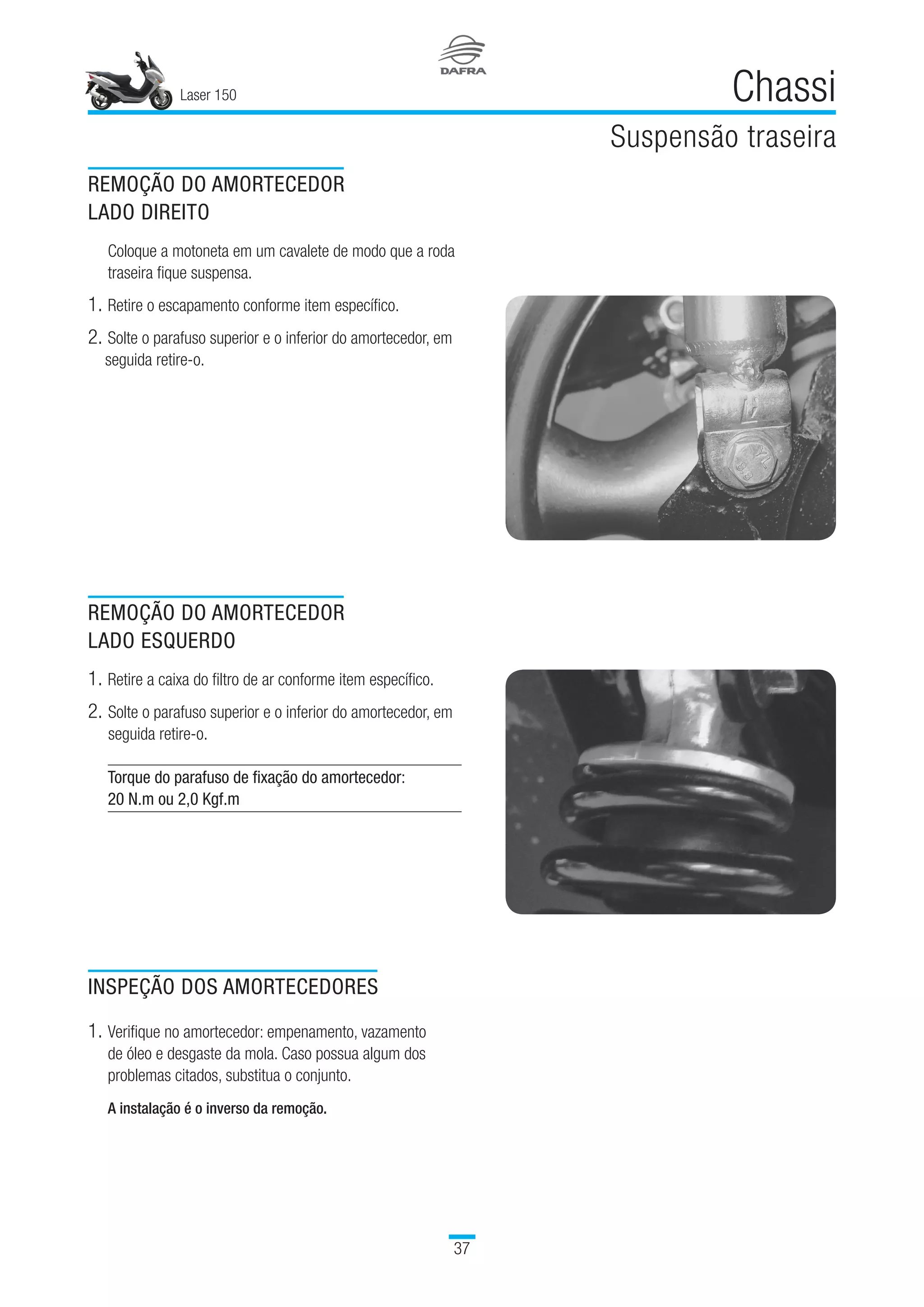 Laser 150

DAFRA

Chassi

Suspensão traseira

REMOÇÃO DO AMORTECEDOR
LADO DIREITO

Coloque a motoneta em um cavalete de modo que a roda traseira fique suspensa.

1. Retire o escapamento conforme item específico.

2. Solte o parafuso superior e o inferior do amortecedor, em seguida retire-o.

REMOÇÃO DO AMORTECEDOR
LADO ESQUERDO

1. Retire a caixa do filtro de ar conforme item específico.

2. Solte o parafuso superior e o inferior do amortecedor, em seguida retire-o.

Torque do parafuso de fixação do amortecedor:
20 N.m ou 2,0 Kgf.m

INSPEÇÃO DOS AMORTECEDORES

1. Verifique no amortecedor: empenamento, vazamento de óleo e desgaste da mola. Caso possua algum dos problemas citados, substitua o conjunto.

A instalação é o inverso da remoção.

37