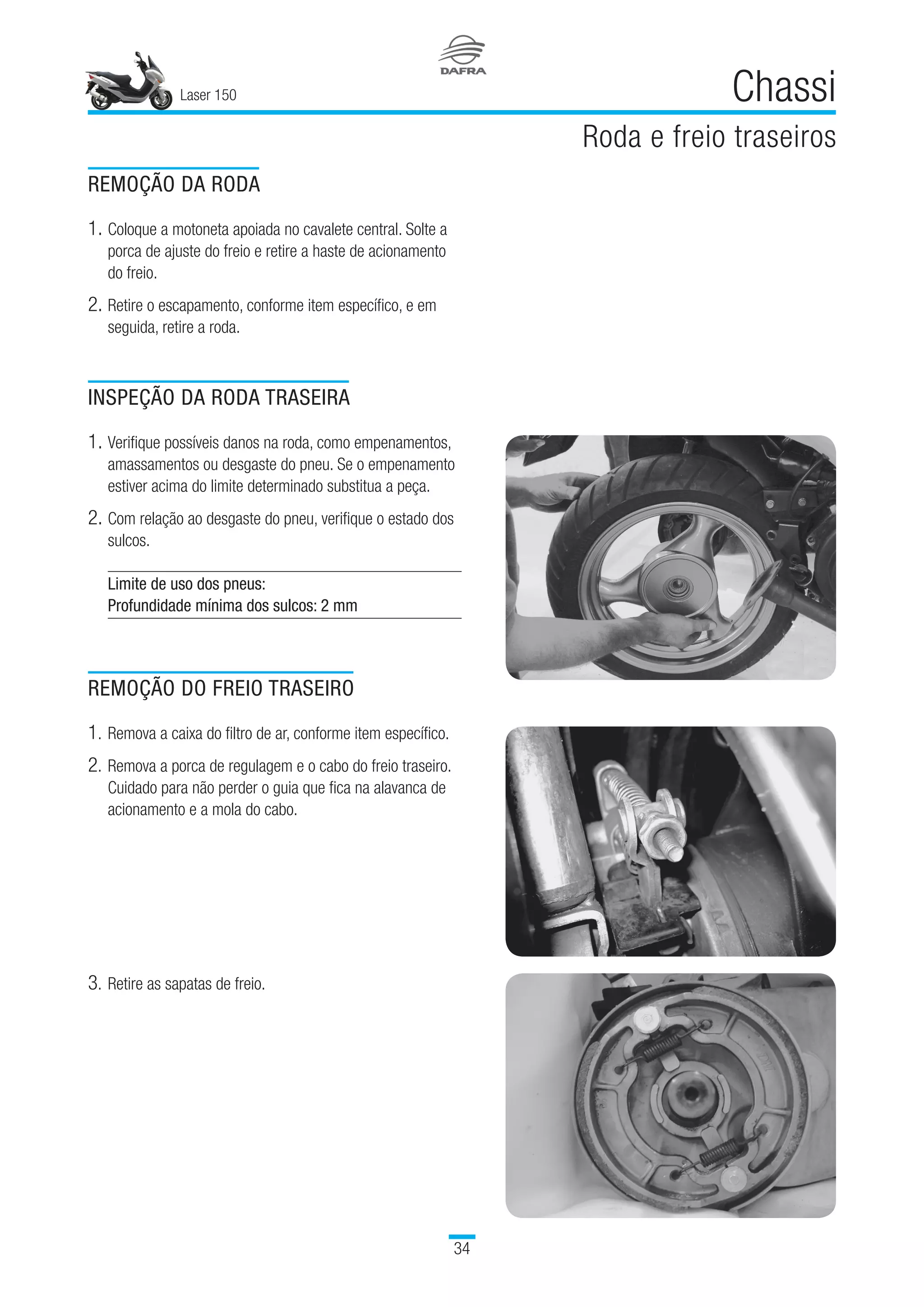 Laser 150

DAFRA

Chassi

Roda e freio traseiros

REMOÇÃO DA RODA

1. Coloque a motoneta apoiada no cavalete central. Solte a porca de ajuste do freio e retire a haste de acionamento do freio.

2. Retire o escapamento, conforme item específico, e em seguida, retire a roda.

INSPEÇÃO DA RODA TRASEIRA

1. Verifique possíveis danos na roda, como empenamentos, amassamentos ou desgaste do pneu. Se o empenamento estiver acima do limite determinado substitua a peça.

2. Com relação ao desgaste do pneu, verifique o estado dos sulcos.

Limite de uso dos pneus:
Profundidade mínima dos sulcos: 2 mm

REMOÇÃO DO FREIO TRASEIRO

1. Remova a caixa do filtro de ar, conforme item específico.

2. Remova a porca de regulagem e o cabo do freio traseiro. Cuidado para não perder o guia que fica na alavanca de acionamento e a mola do cabo.

3. Retire as sapatas de freio.

34