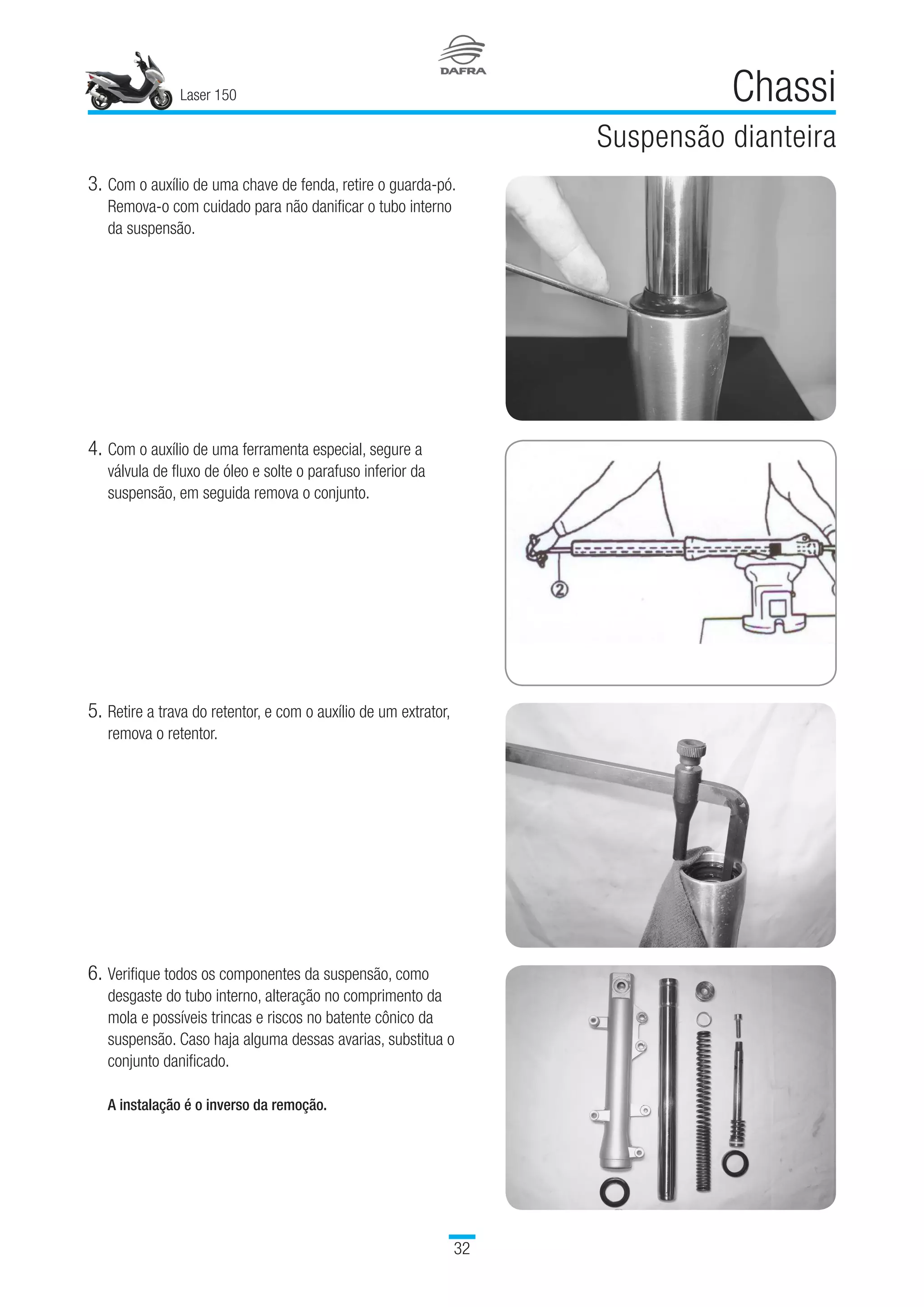 Laser 150

DAFRA

Chassi

Suspensão dianteira

3. Com o auxílio de uma chave de fenda, retire o guarda-pó. Remova-o com cuidado para não danificar o tubo interno da suspensão.

4. Com o auxílio de uma ferramenta especial, segure a válvula de fluxo de óleo e solte o parafuso inferior da suspensão, em seguida remova o conjunto.

②

5. Retire a trava do retentor, e com o auxílio de um extrator, remova o retentor.

6. Verifique todos os componentes da suspensão, como desgaste do tubo interno, alteração no comprimento da mola e possíveis trincas e riscos no batente cônico da suspensão. Caso haja alguma dessas avarias, substitua o conjunto danificado.

A instalação é o inverso da remoção.

32